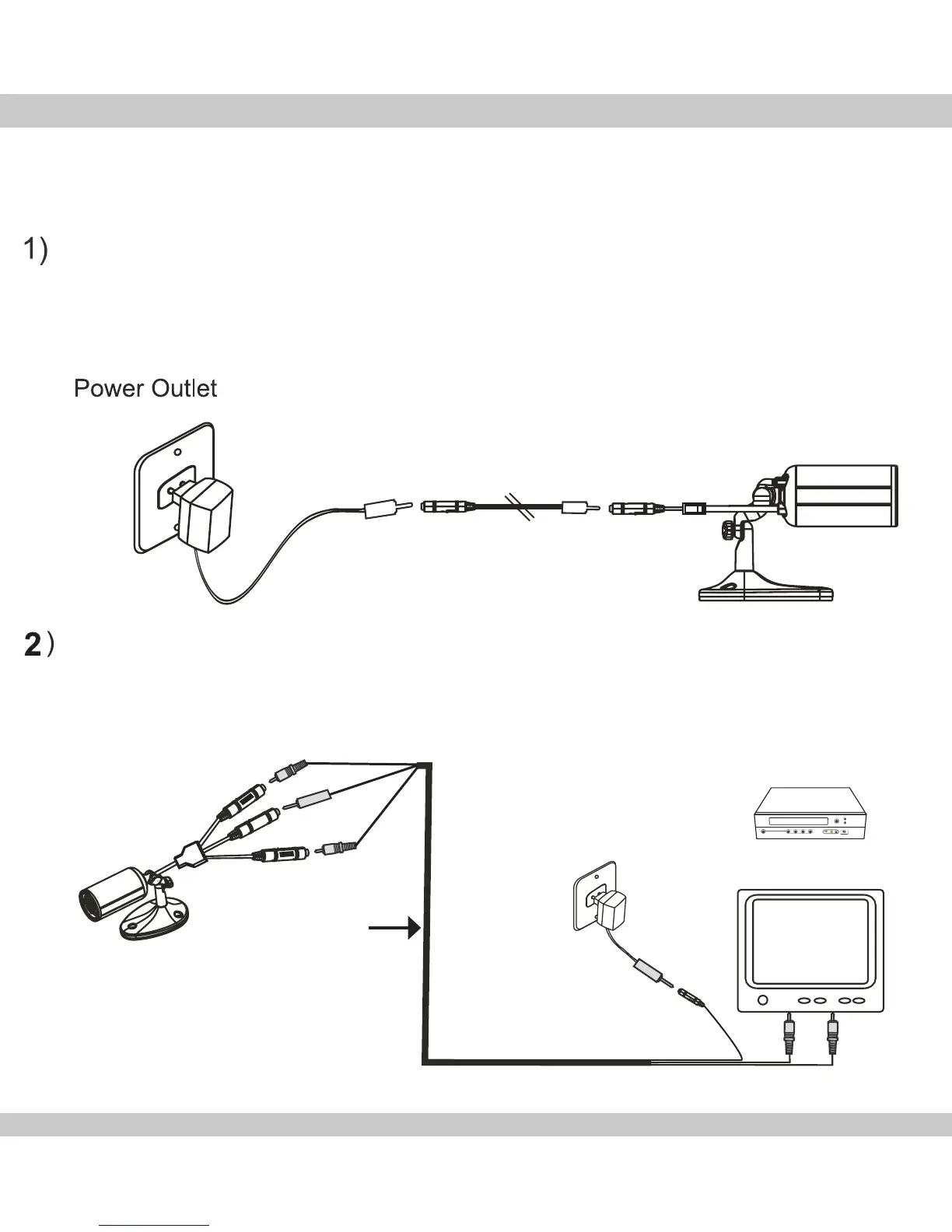 1)

Power Outlet

2)