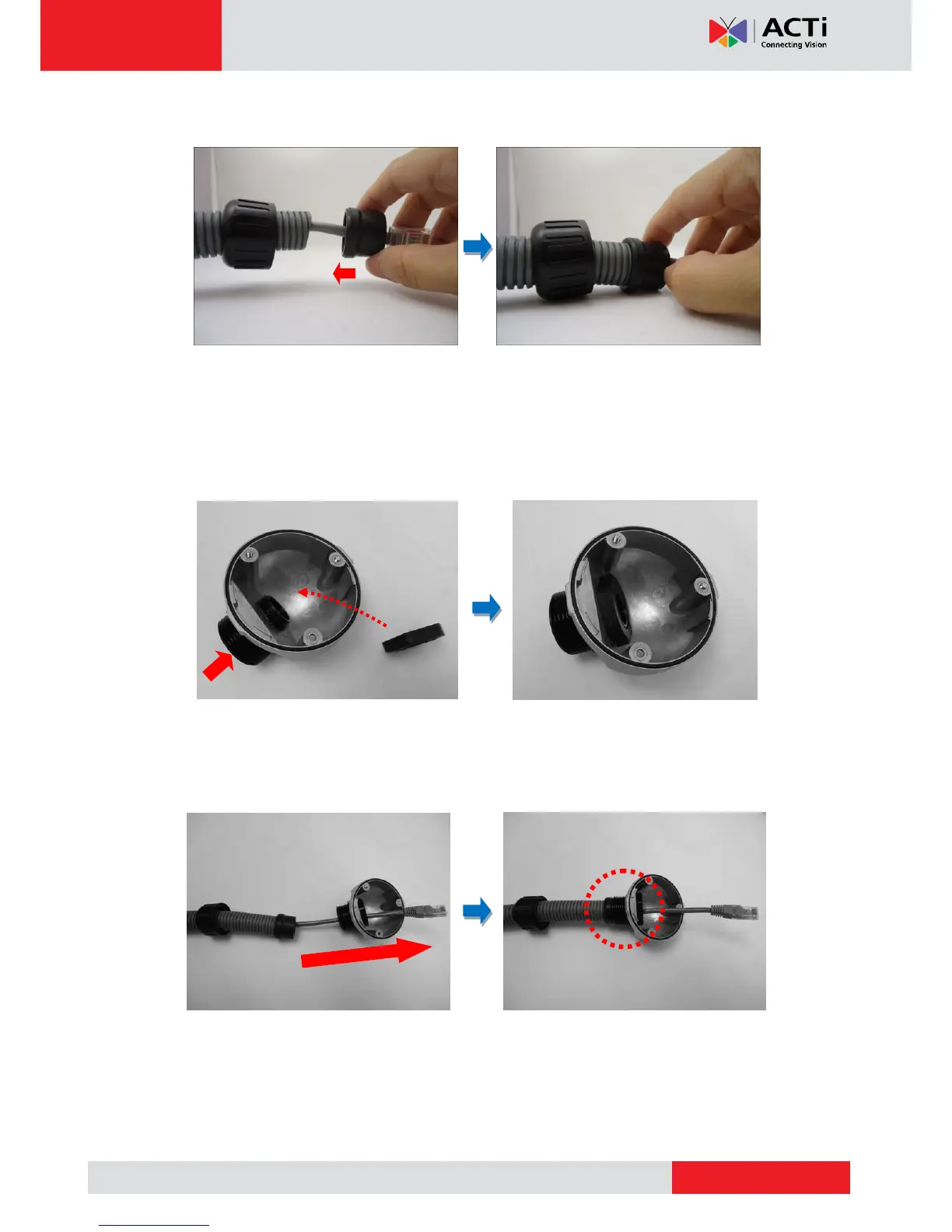 ACTi
Connecting Vision