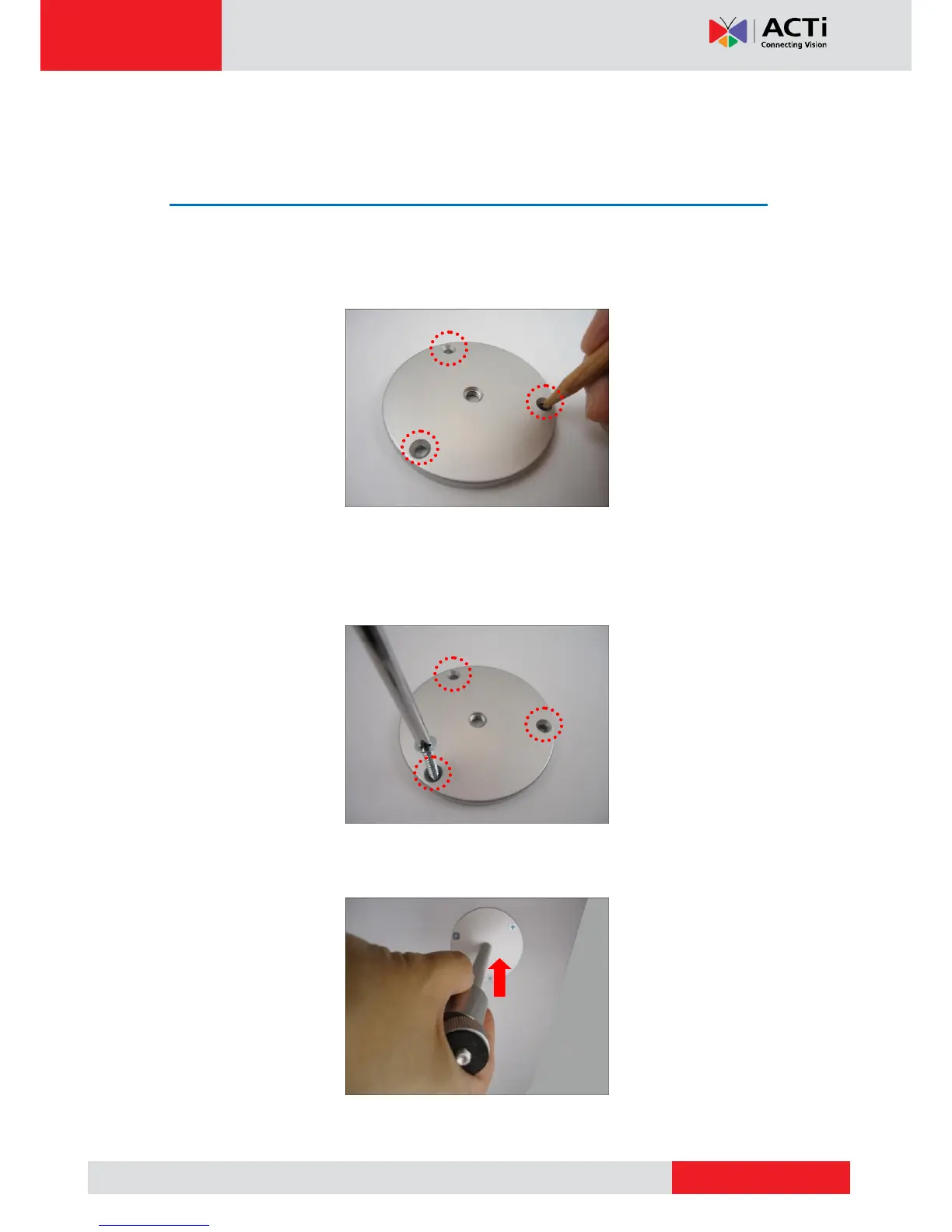 ACTi
Connecting Vision