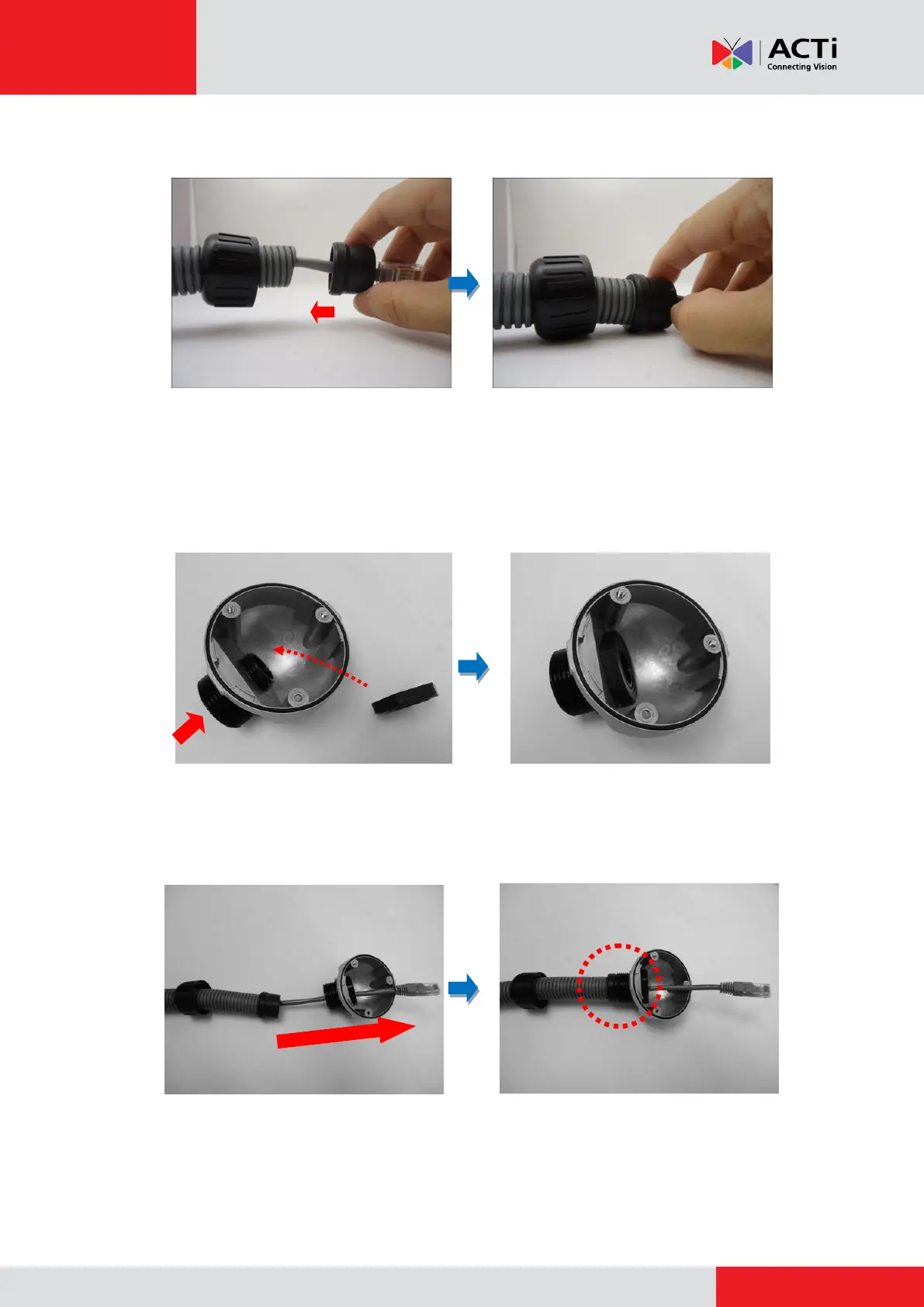 ACTi
Connecting Vision