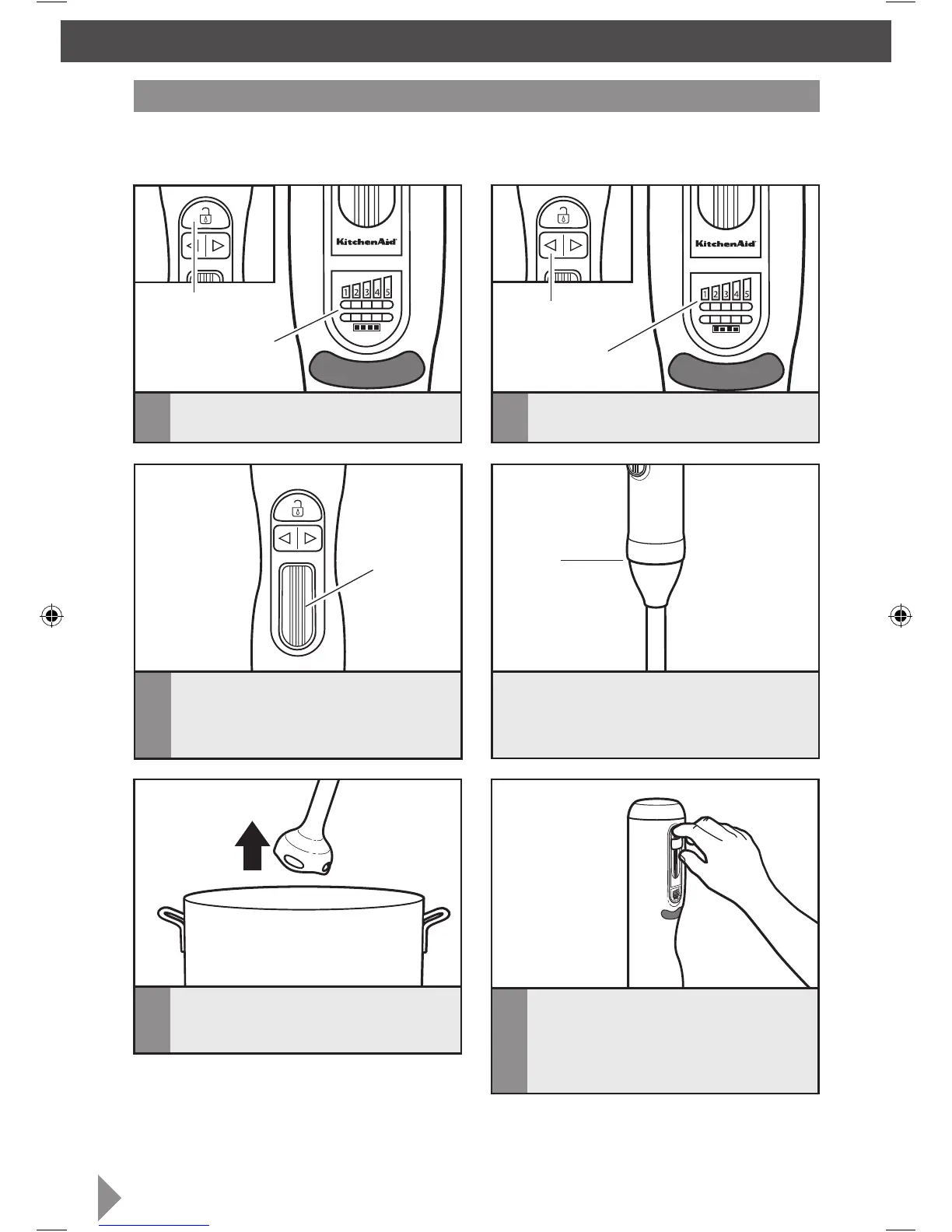 KitchenAid

1 2 3 4 5

KitchenAid

1 2 3 4 5