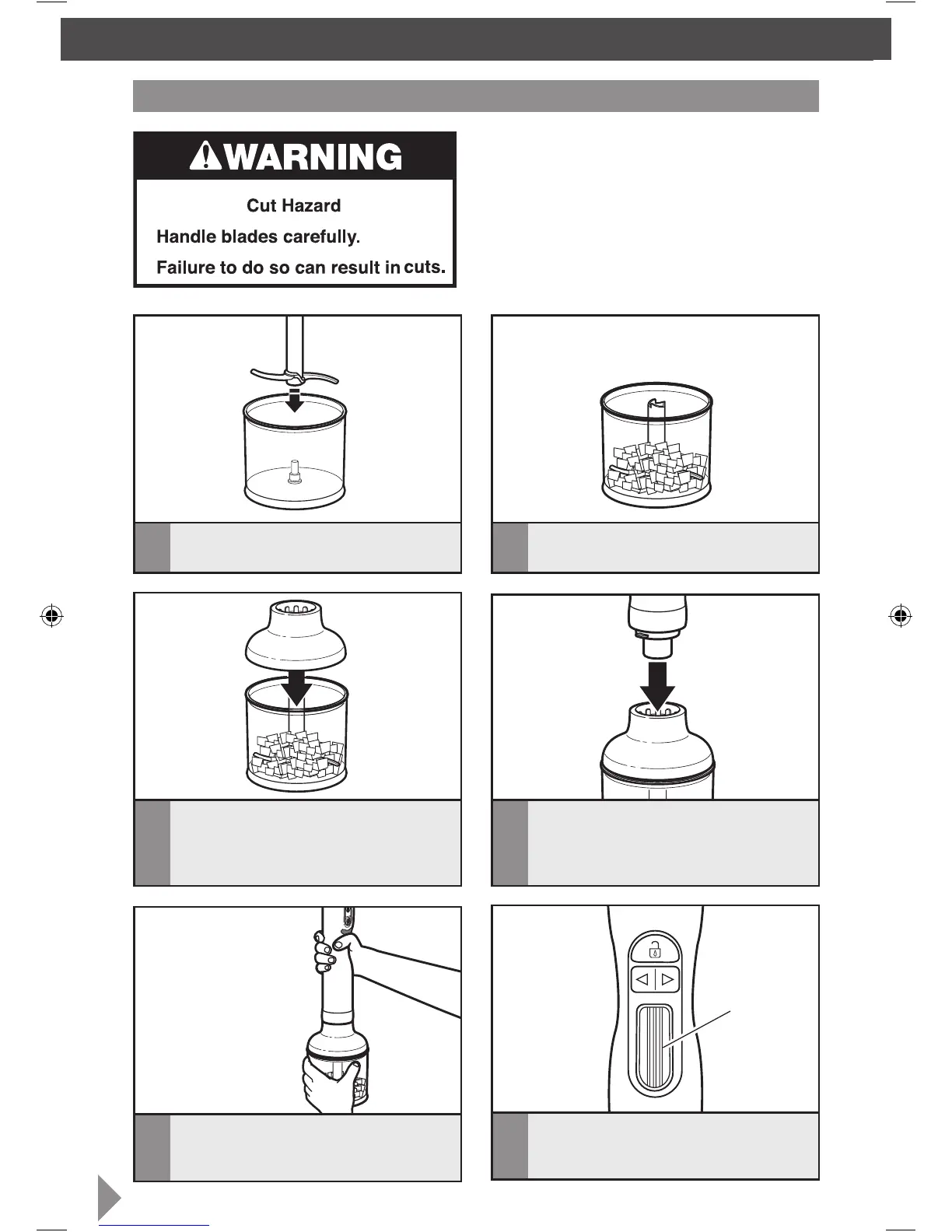 WARNING

Cut Hazard

Handle blades carefully.

Failure to do so can result in cuts.