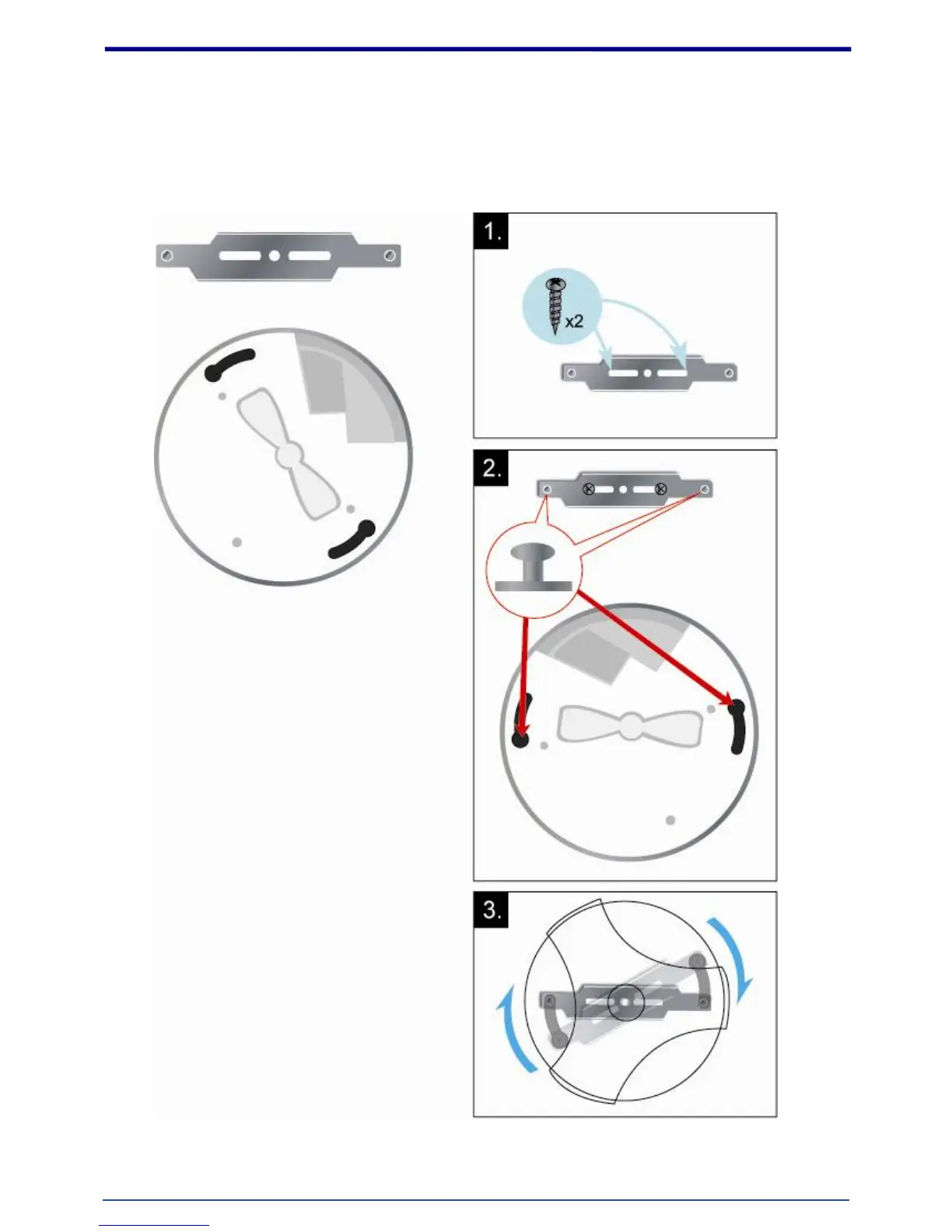 1.

x2

2.

3.