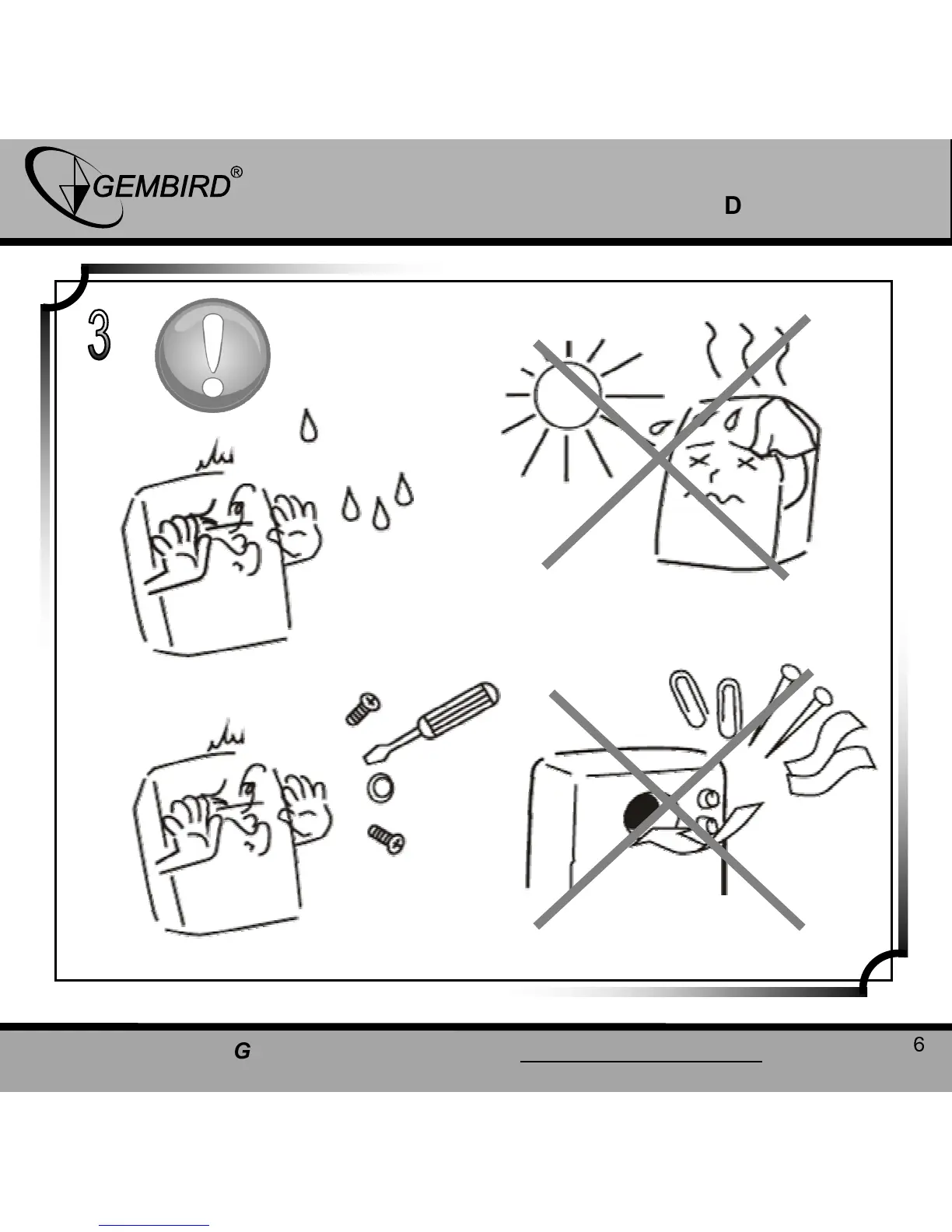 GEMBIRD®

D

3

G

6