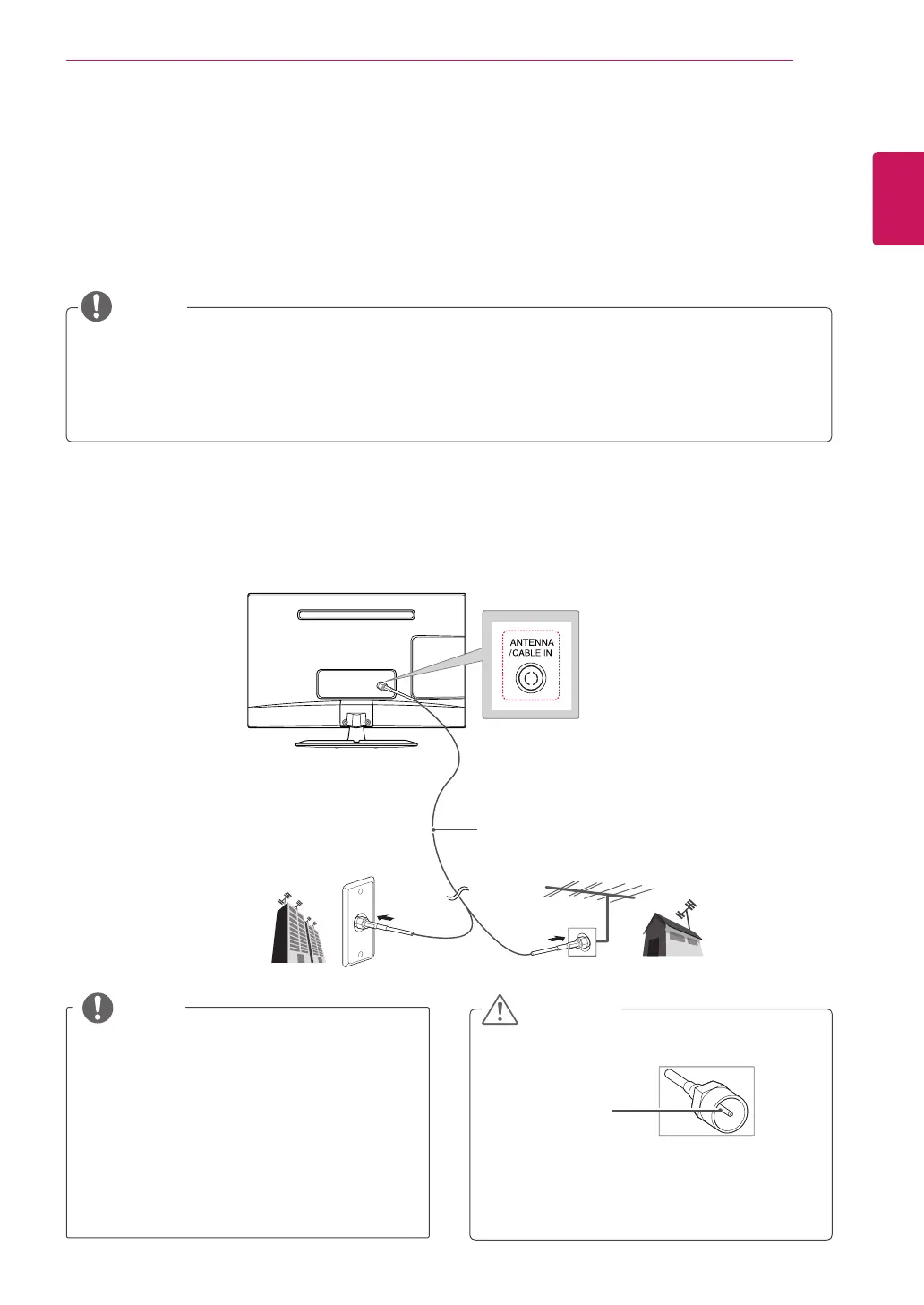 ANTENNA
/CABLE IN