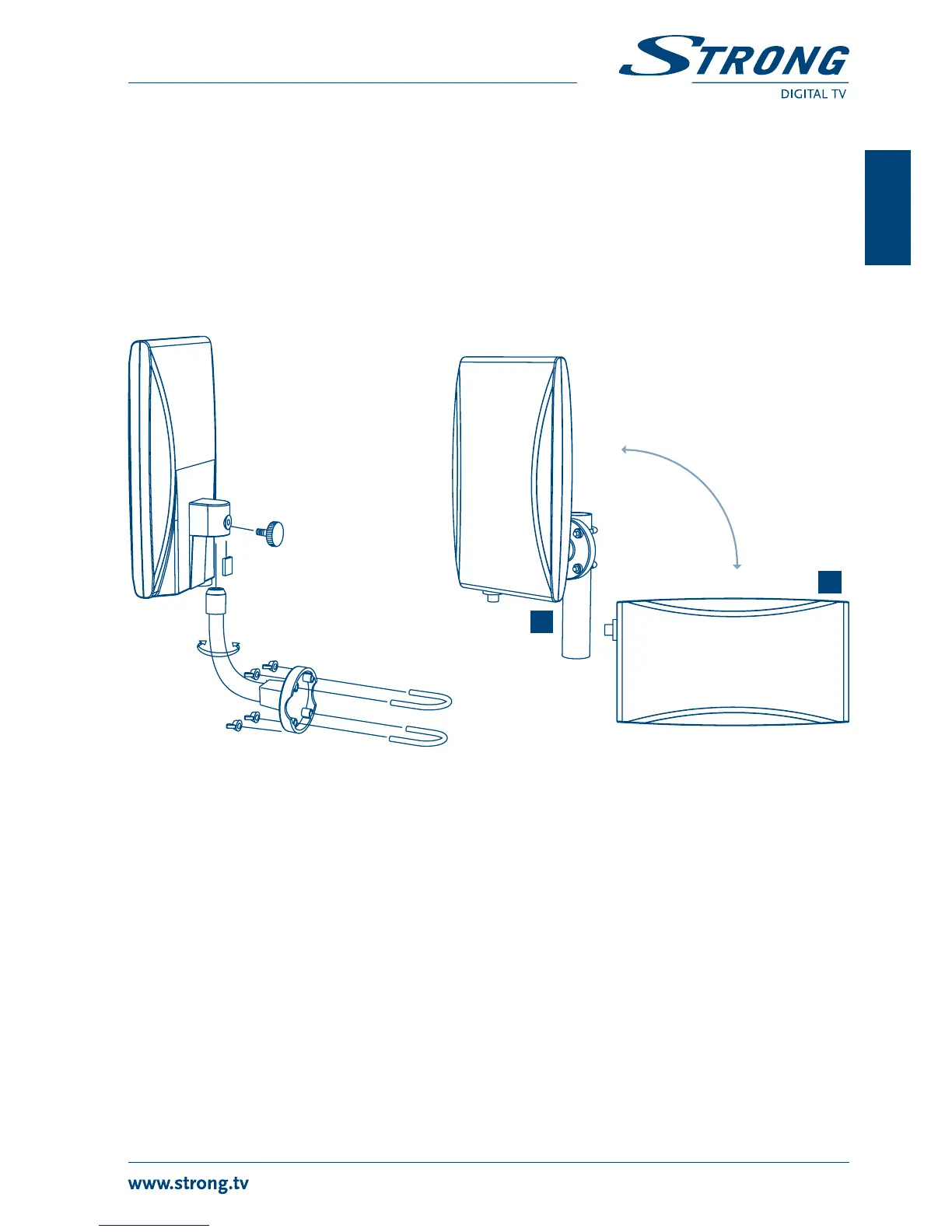 STRONG
DIGITAL TV

www.strong.tv