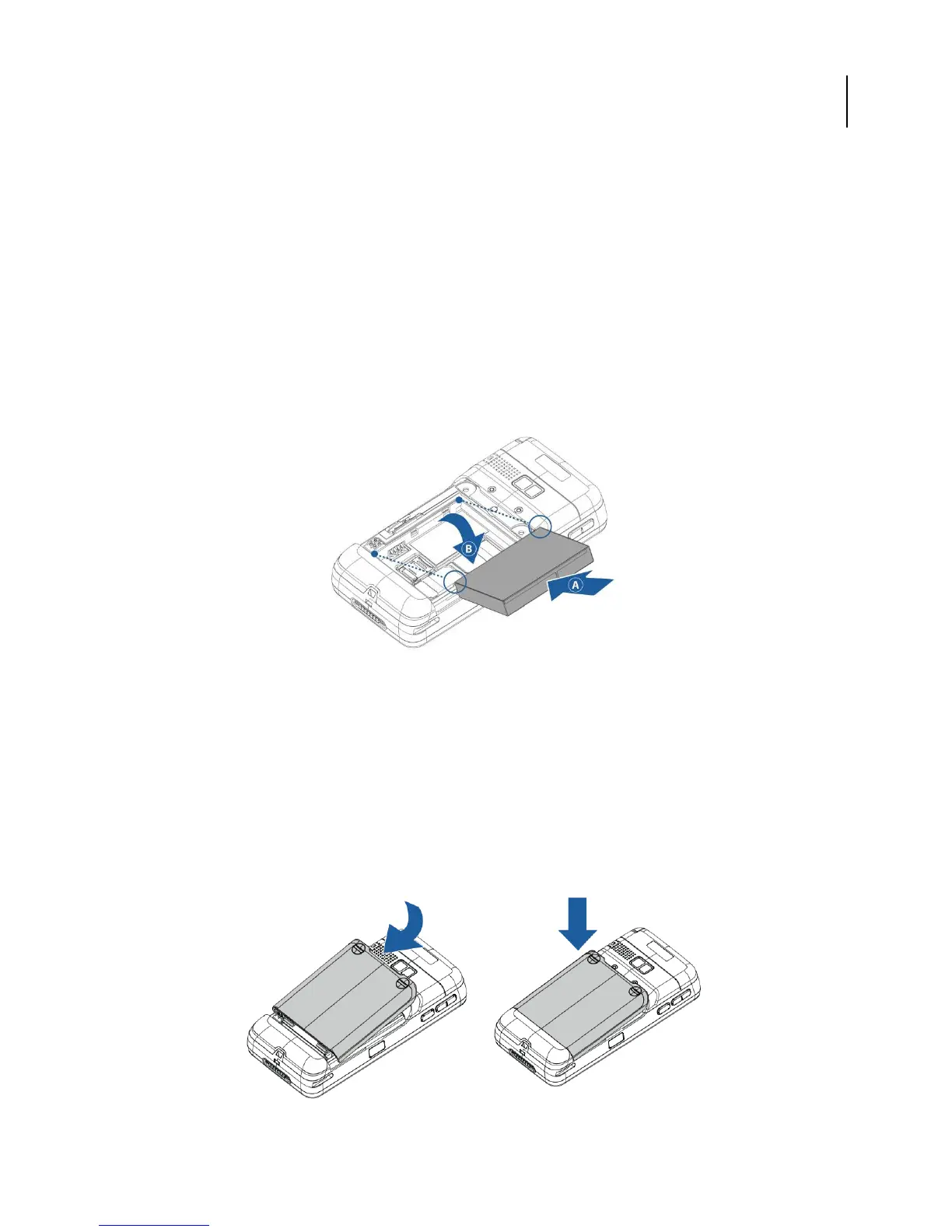 B

A