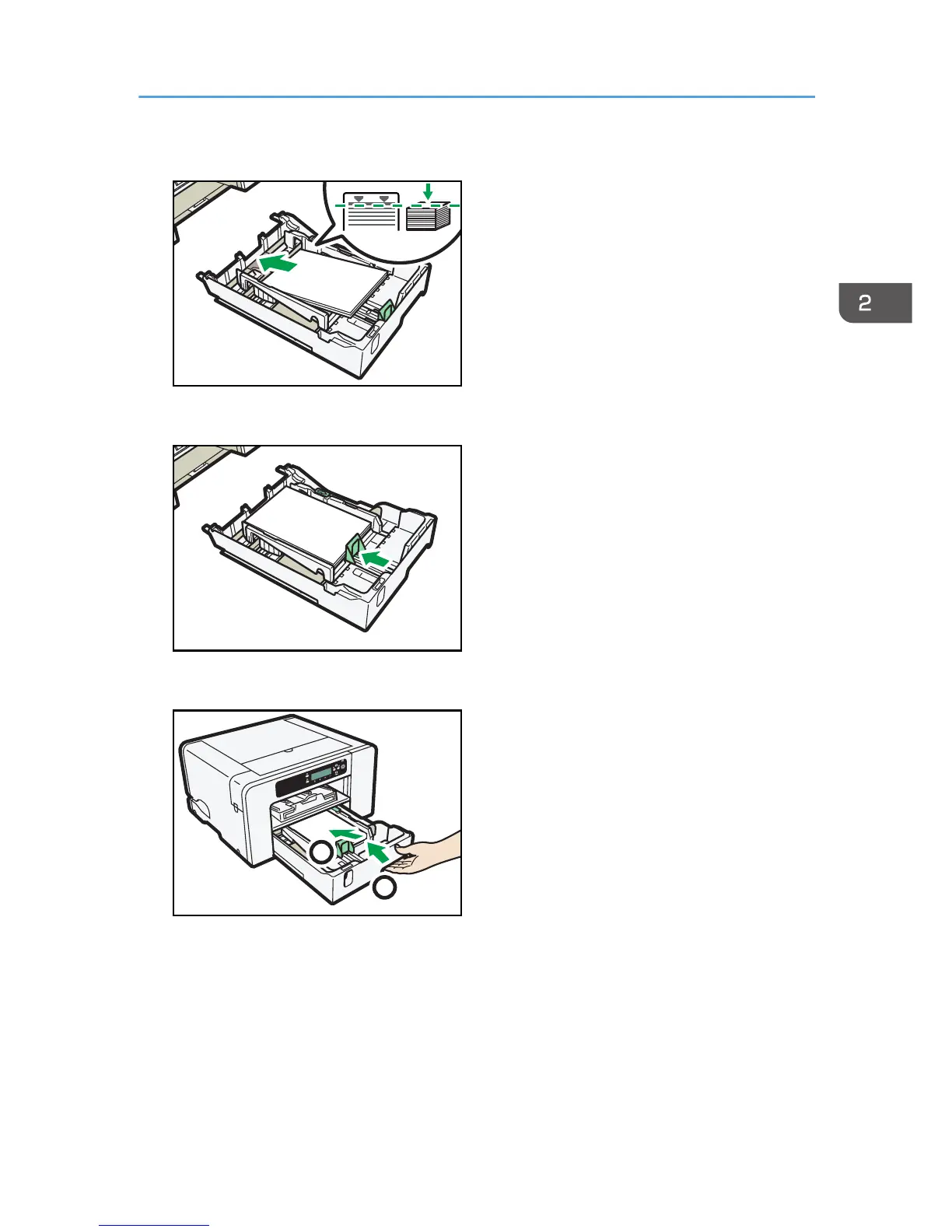 2