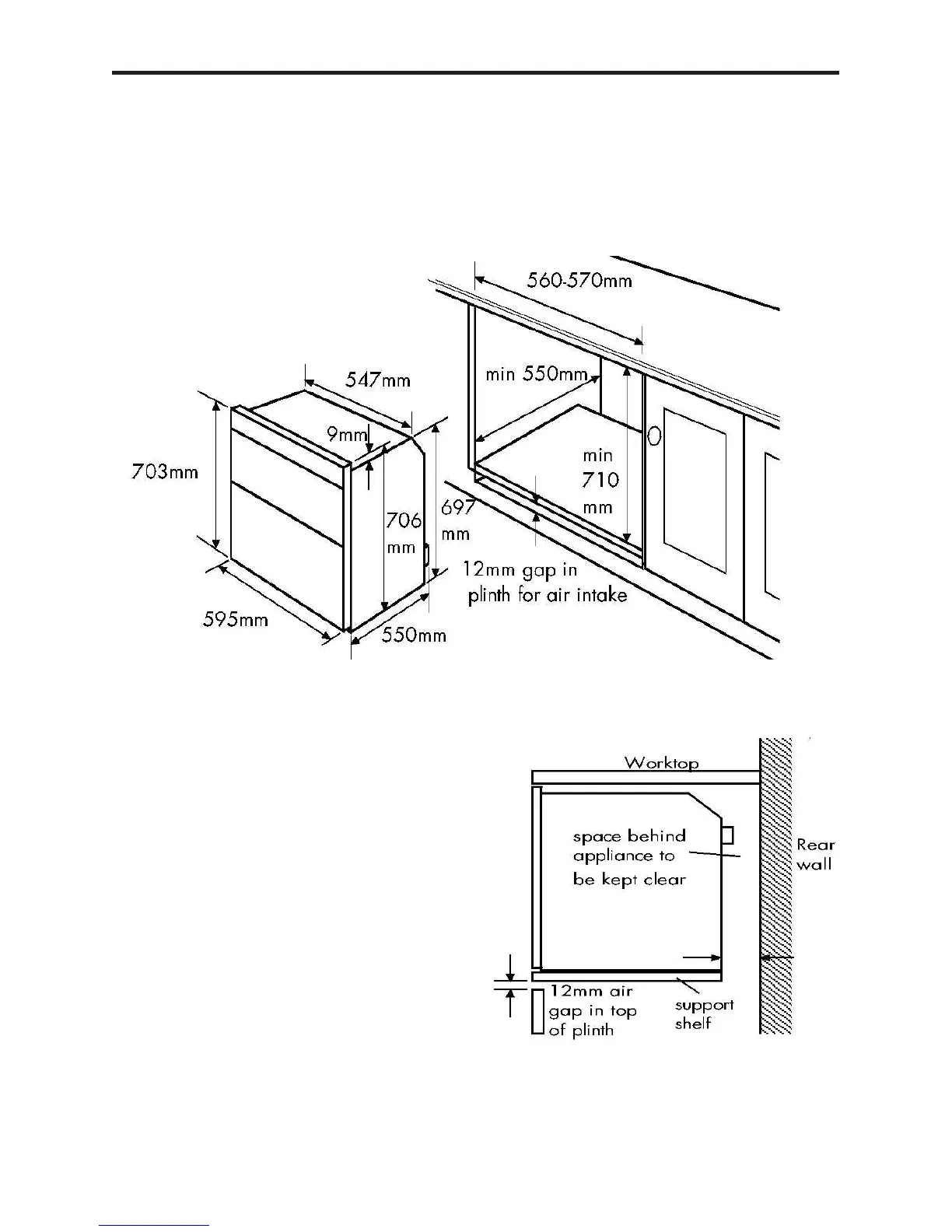 560-570mm

547mm

min 550mm

9mm

703mm

min
710
mm

706
mm

697
mm

12mm gap in
plinth for air intake

595mm

550mm

Worktop

space behind
appliance to
be kept clear

Rear
wall

12mm air
gap in top
of plinth

support
shelf