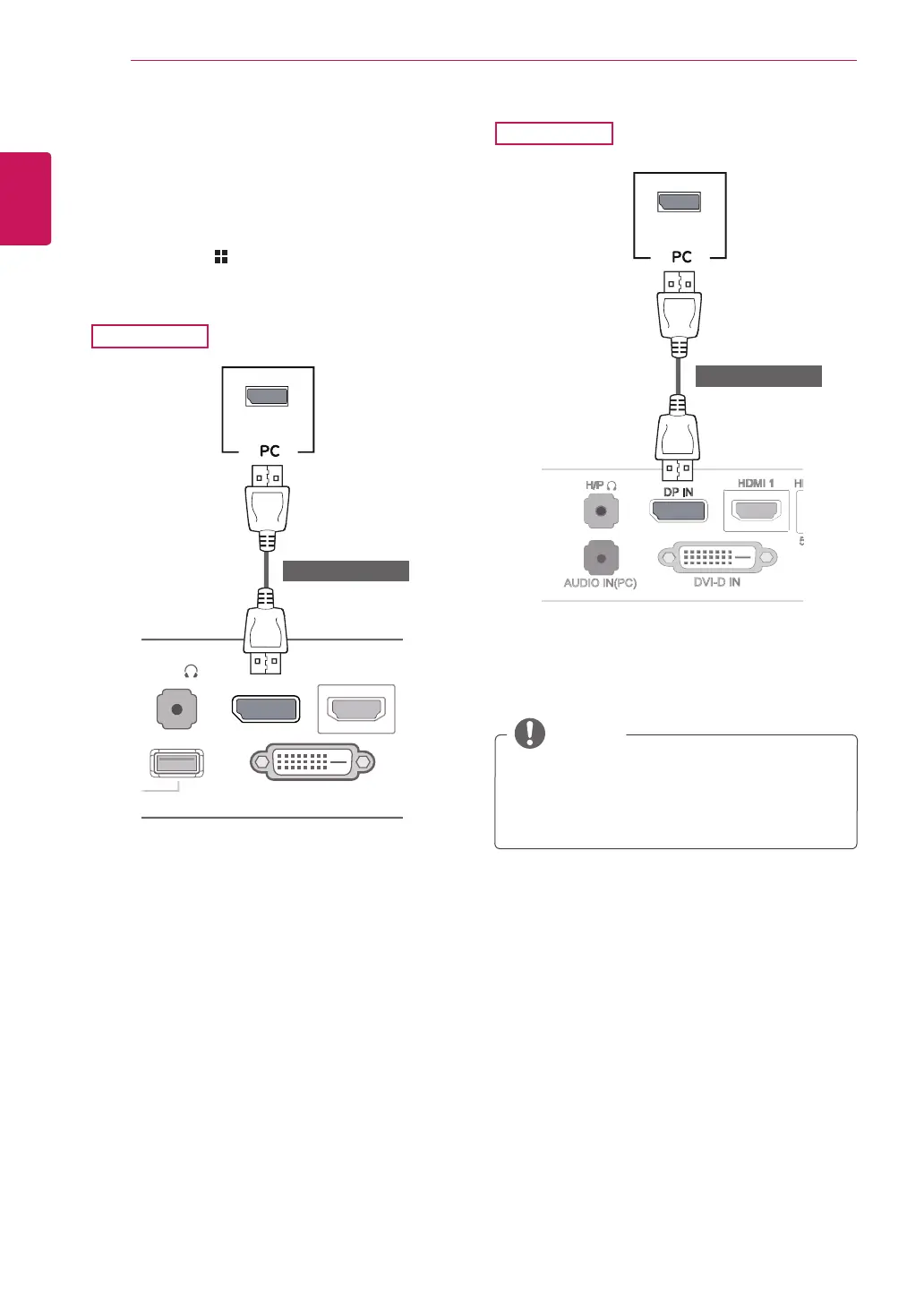 PC

PC

H/P

DP IN

HDMI 1

AUDIO IN(PC)

DVI-D IN