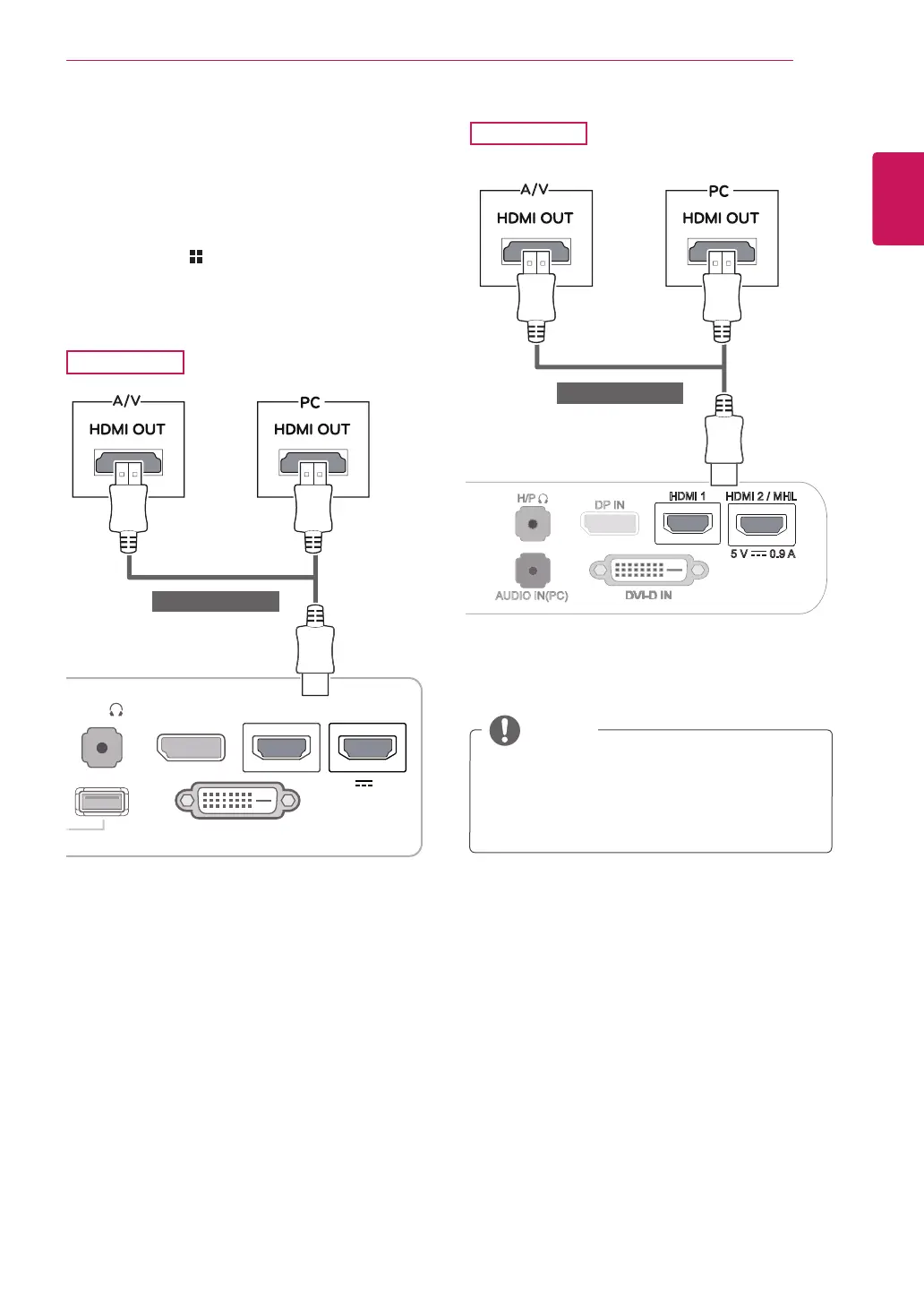 A/V

HDMI OUT

PC

HDMI OUT

A/V

HDMI OUT

PC

HDMI OUT

H/P

DP IN

HDMI 1

HDMI 2 / MHL

5 V ⎓ 0.9 A

AUDIO IN(PC)

DVI-D IN