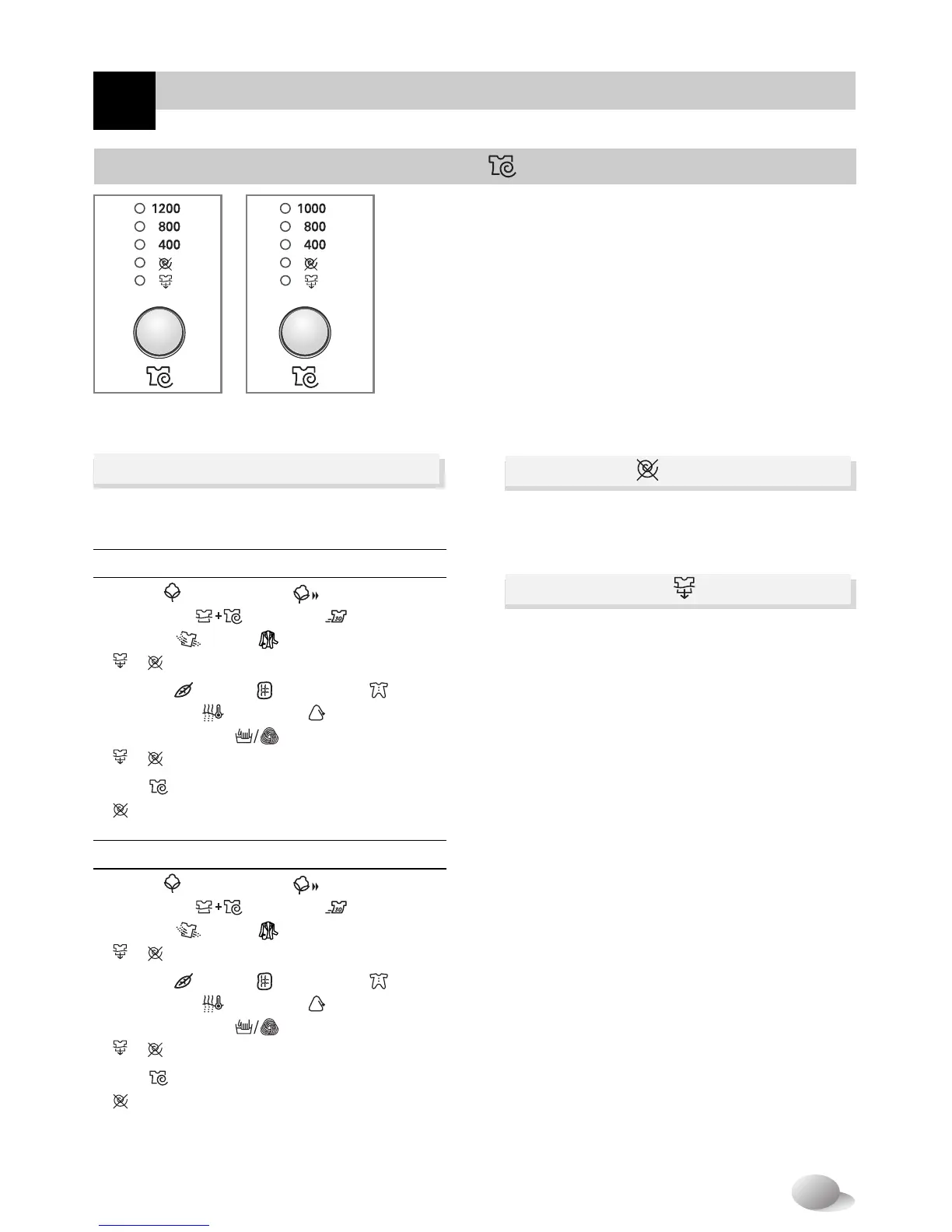 1200
800
400

1000
800
400