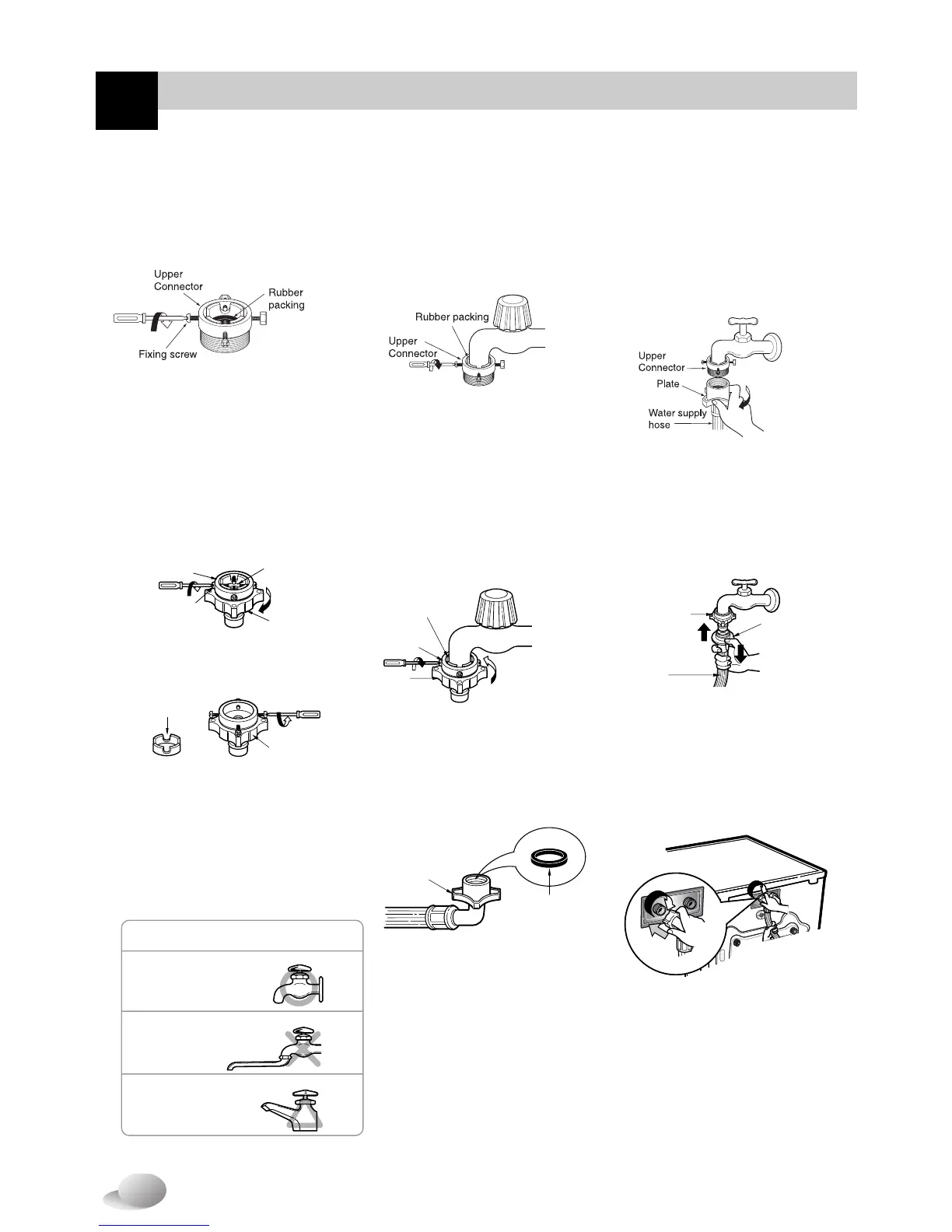 Upper Connector

Rubber packing

Fixing screw

Rubber packing

Upper Connector

Upper Connector

Plate

Water supply hose