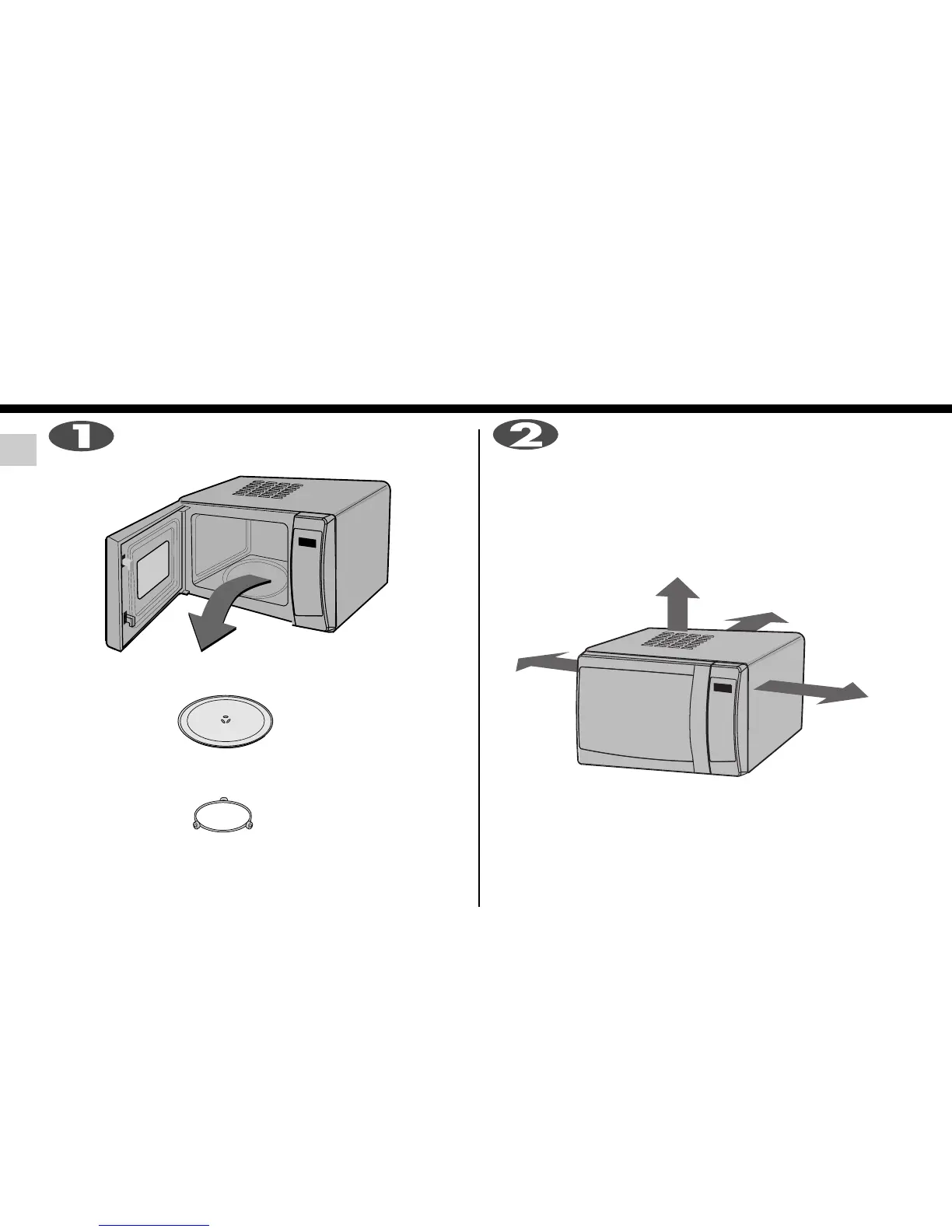 1

2