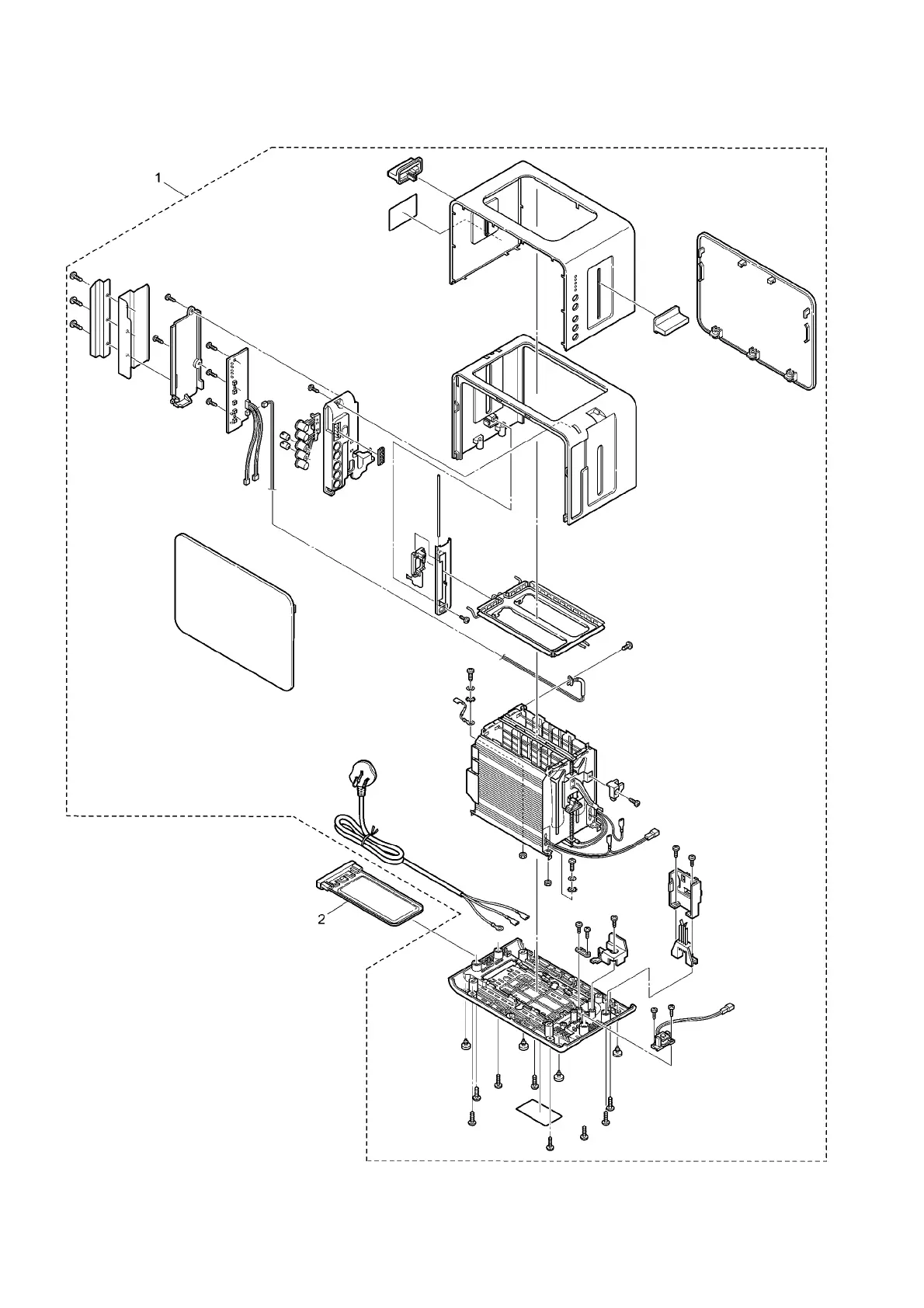 1

2