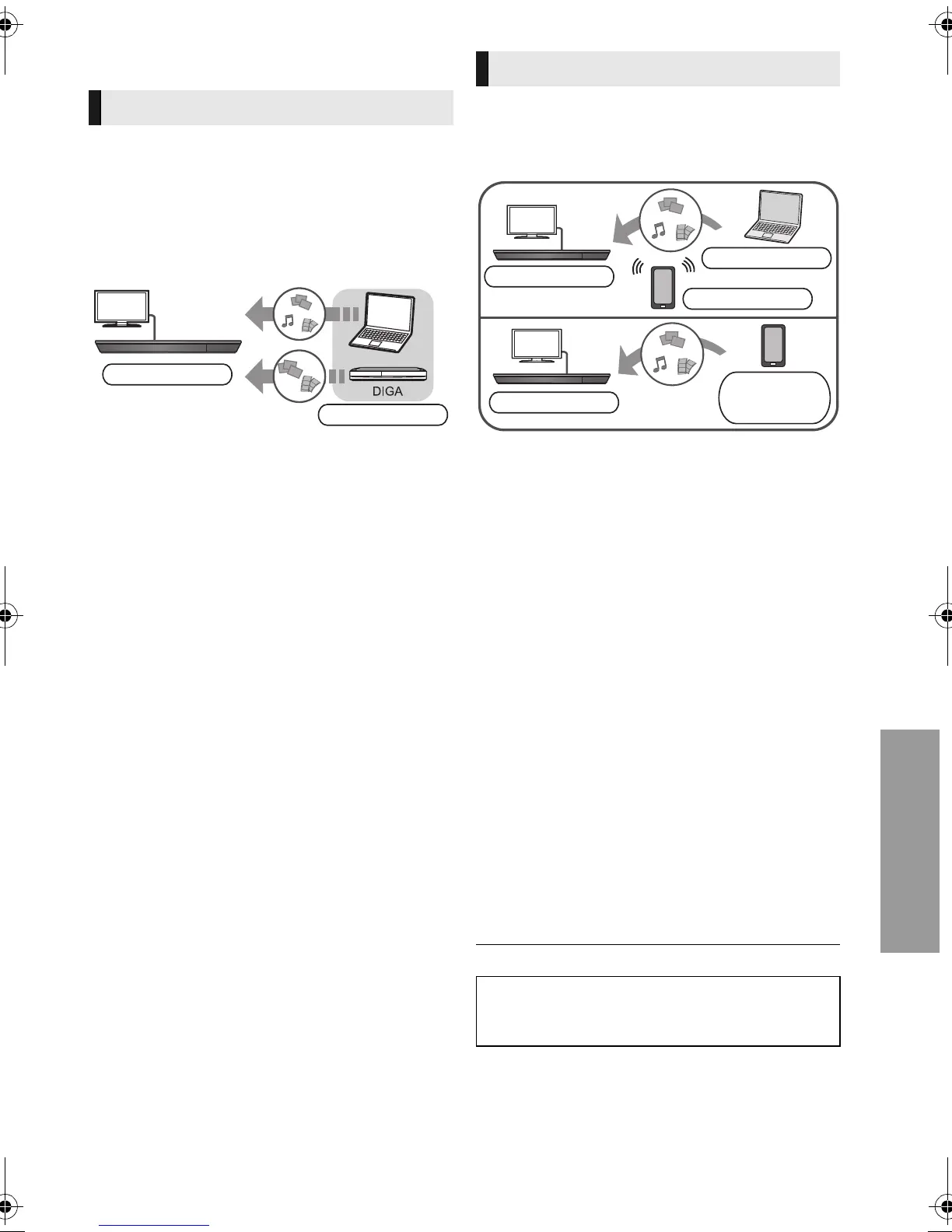 DIGA