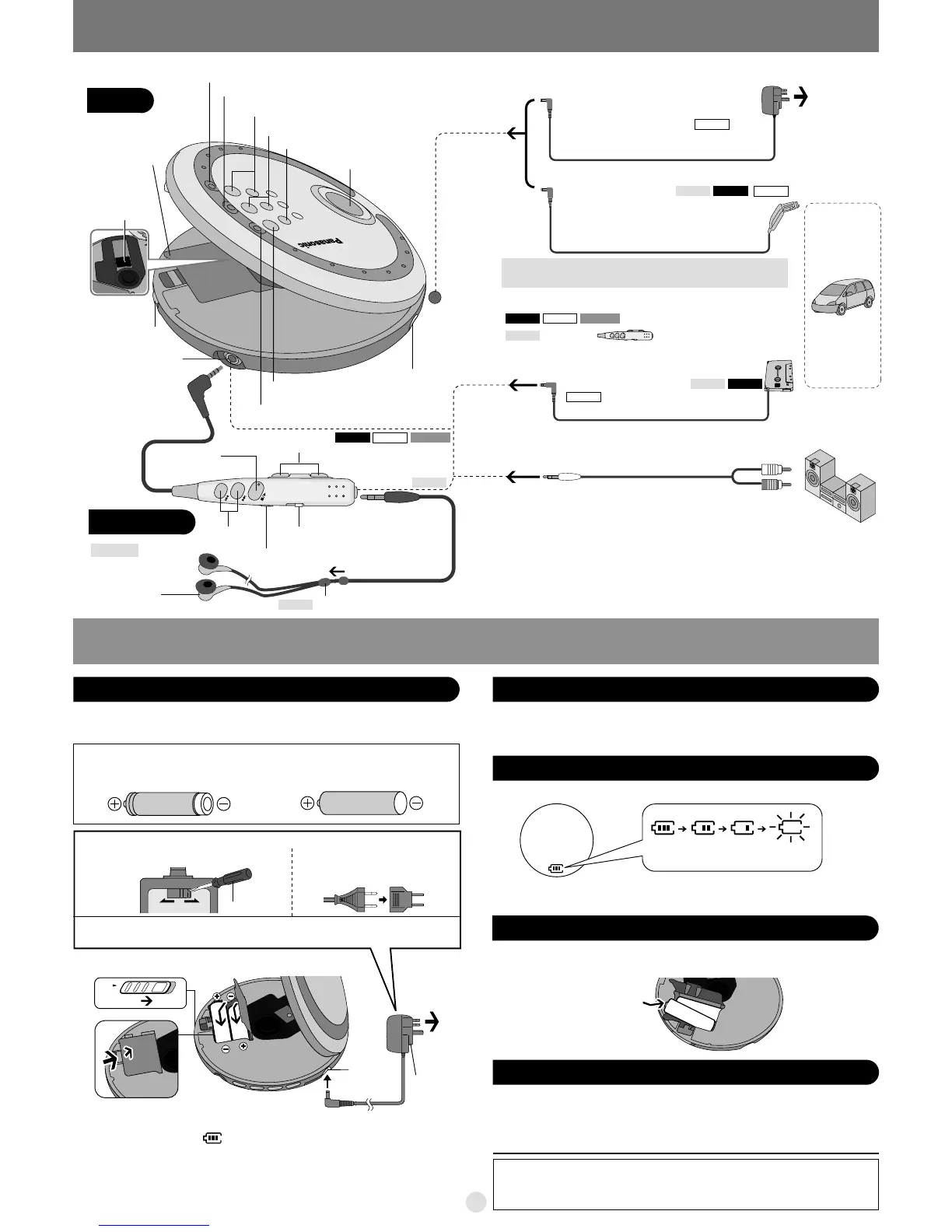 Panasonic