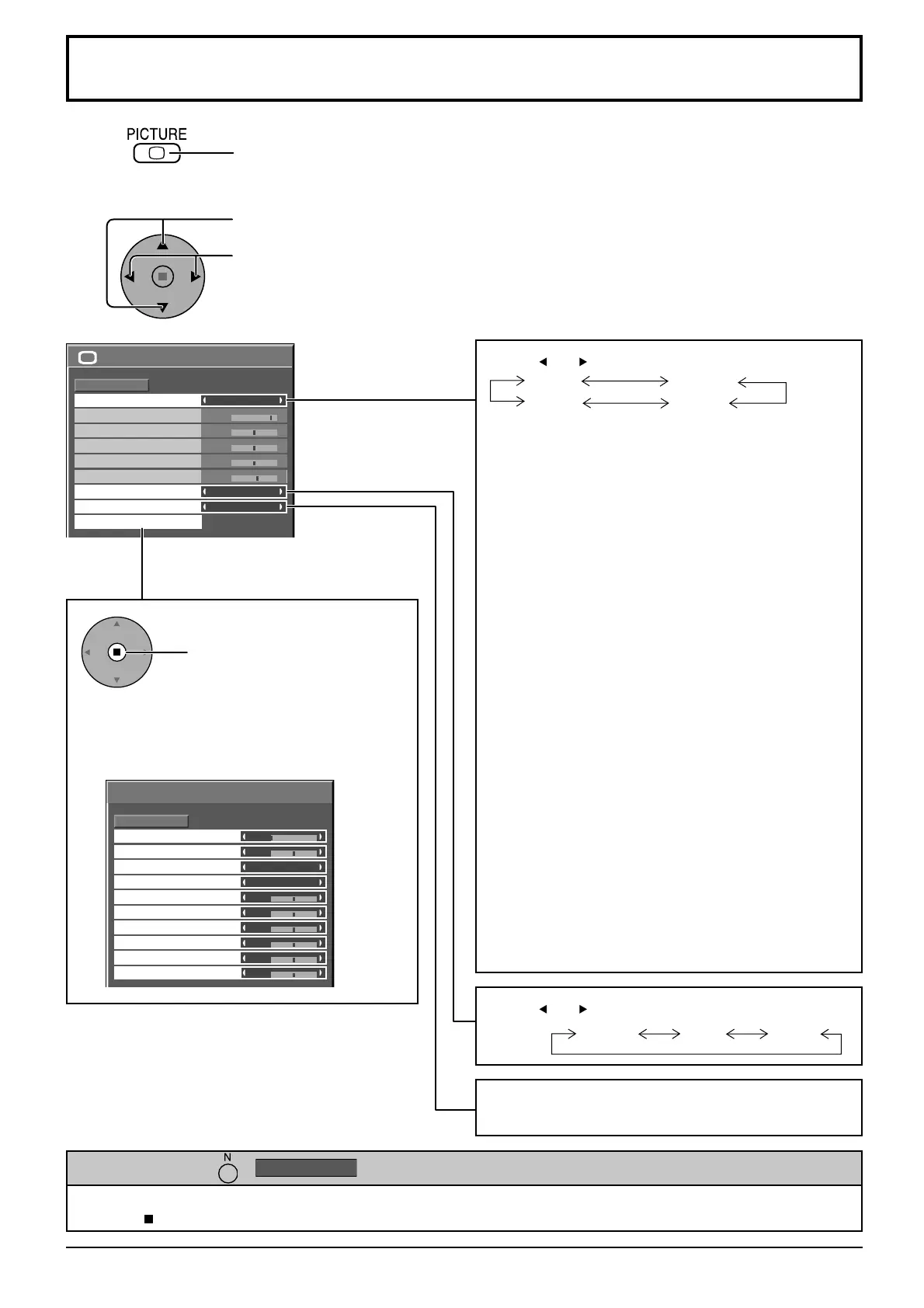 PICTURE

N