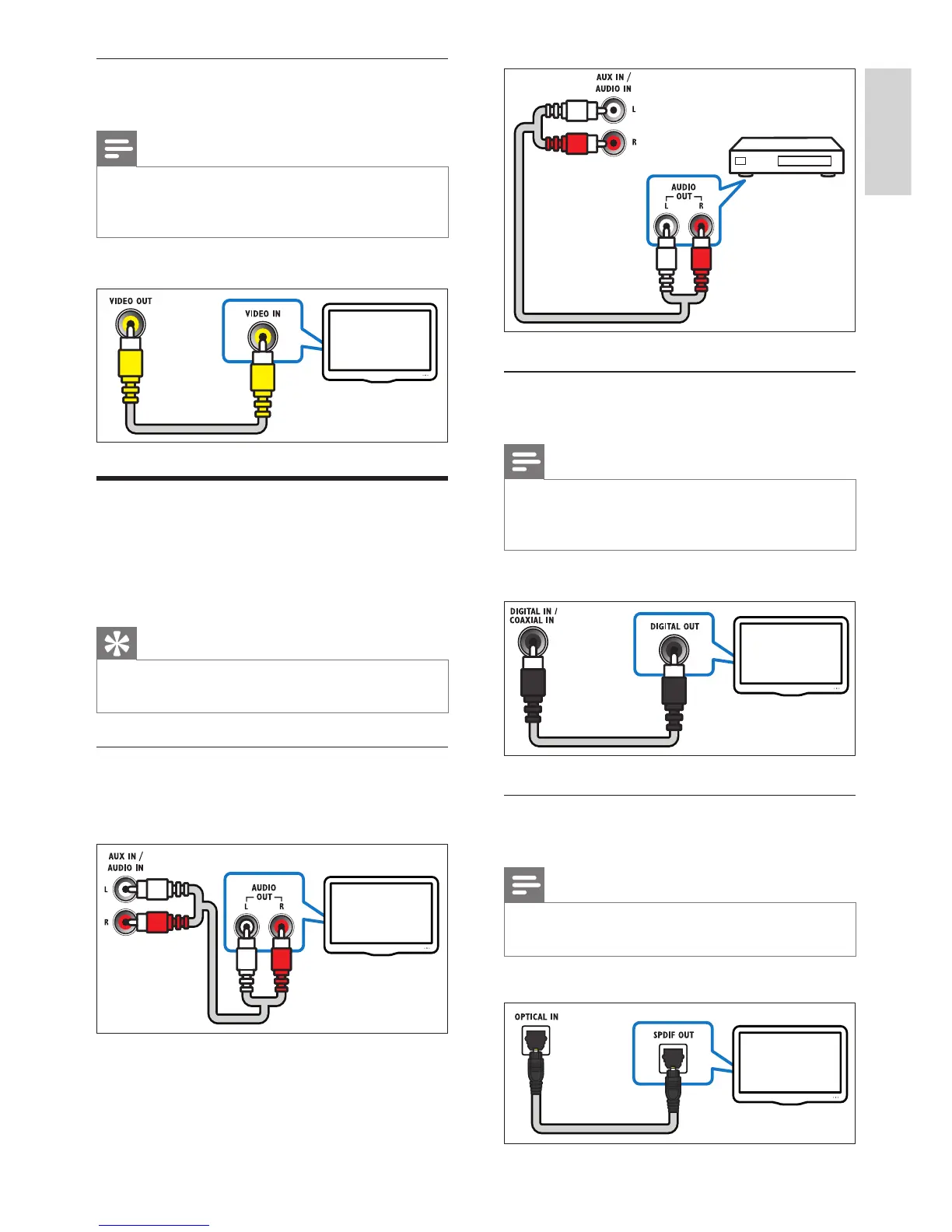 VIDEO OUT

VIDEO IN

AUX IN / AUDIO IN

L

R

AUDIO OUT

L

R

AUX IN / AUDIO IN

L

R

AUDIO OUT

L

R

DIGITAL IN / COAXIAL IN

DIGITAL OUT

OPTICAL IN

SPDIF OUT