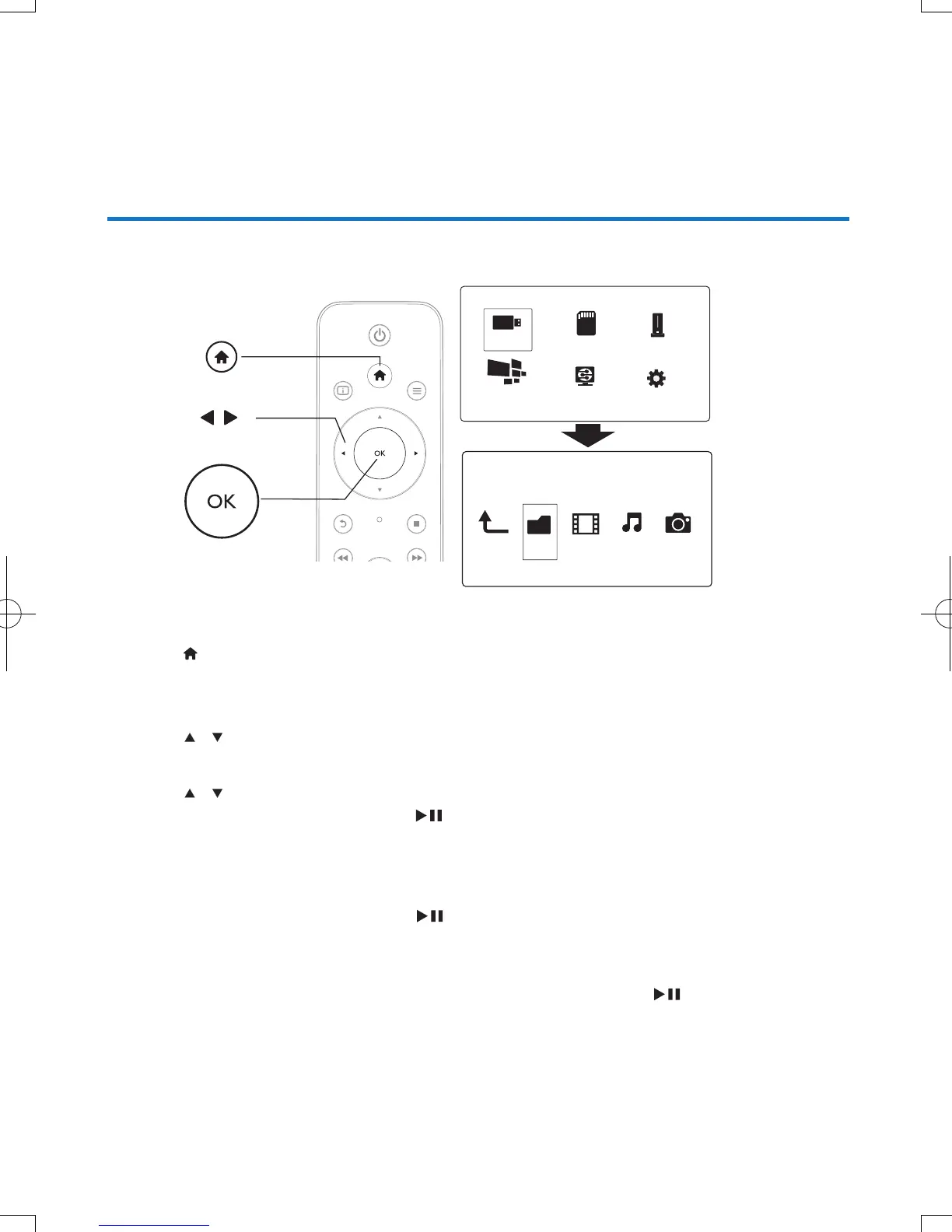 OK

OK