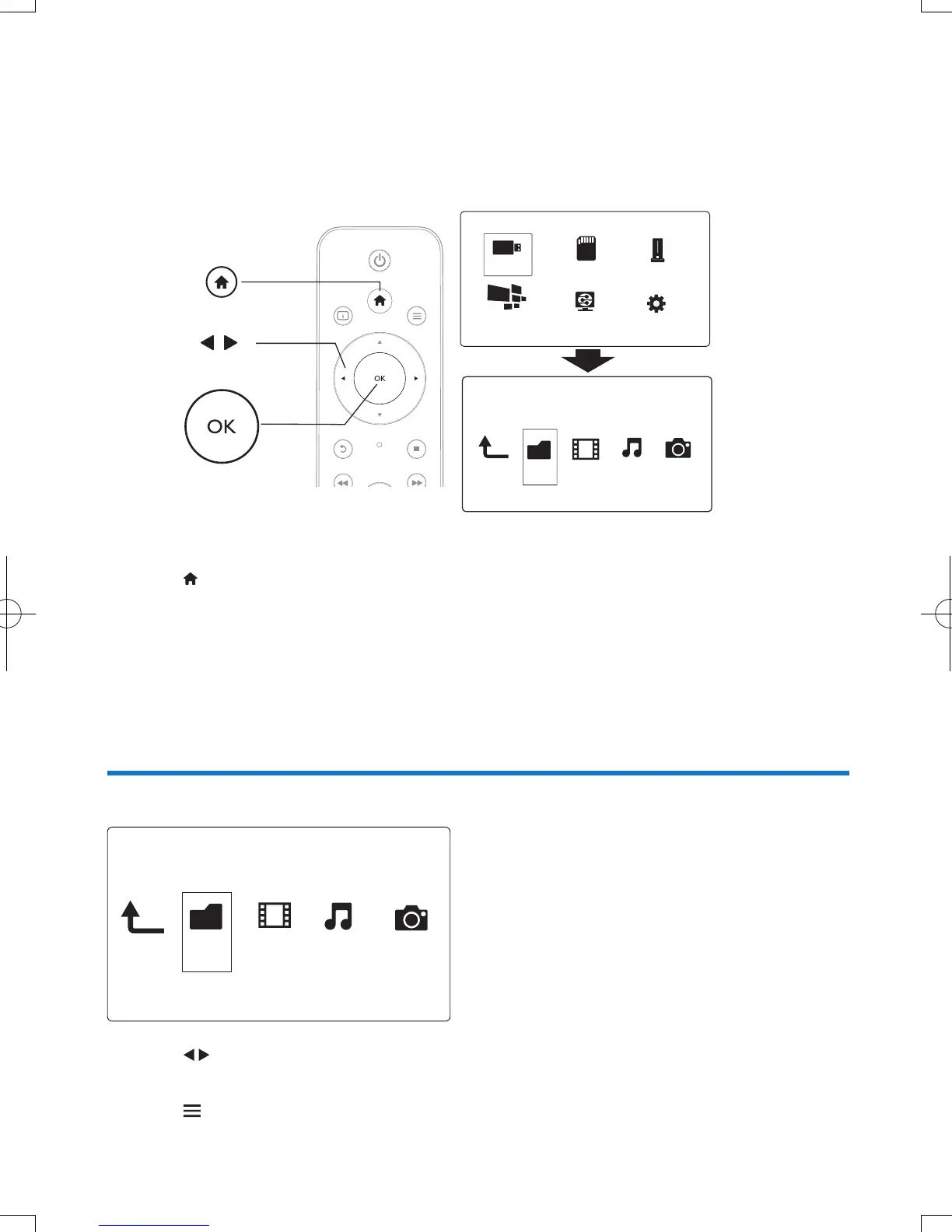 OK

OK