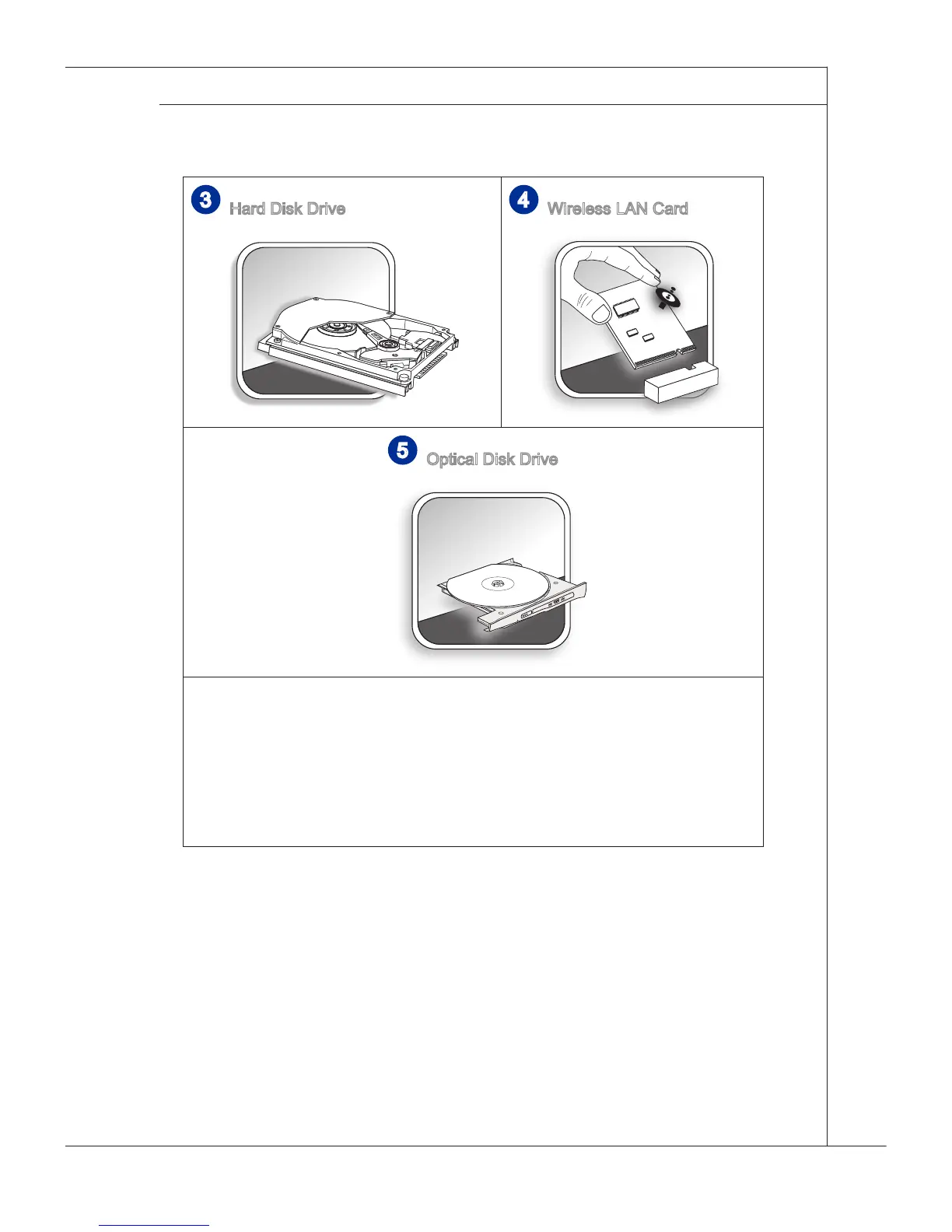 3 Hard Disk Drive

4 Wireless LAN Card

5 Optical Disk Drive