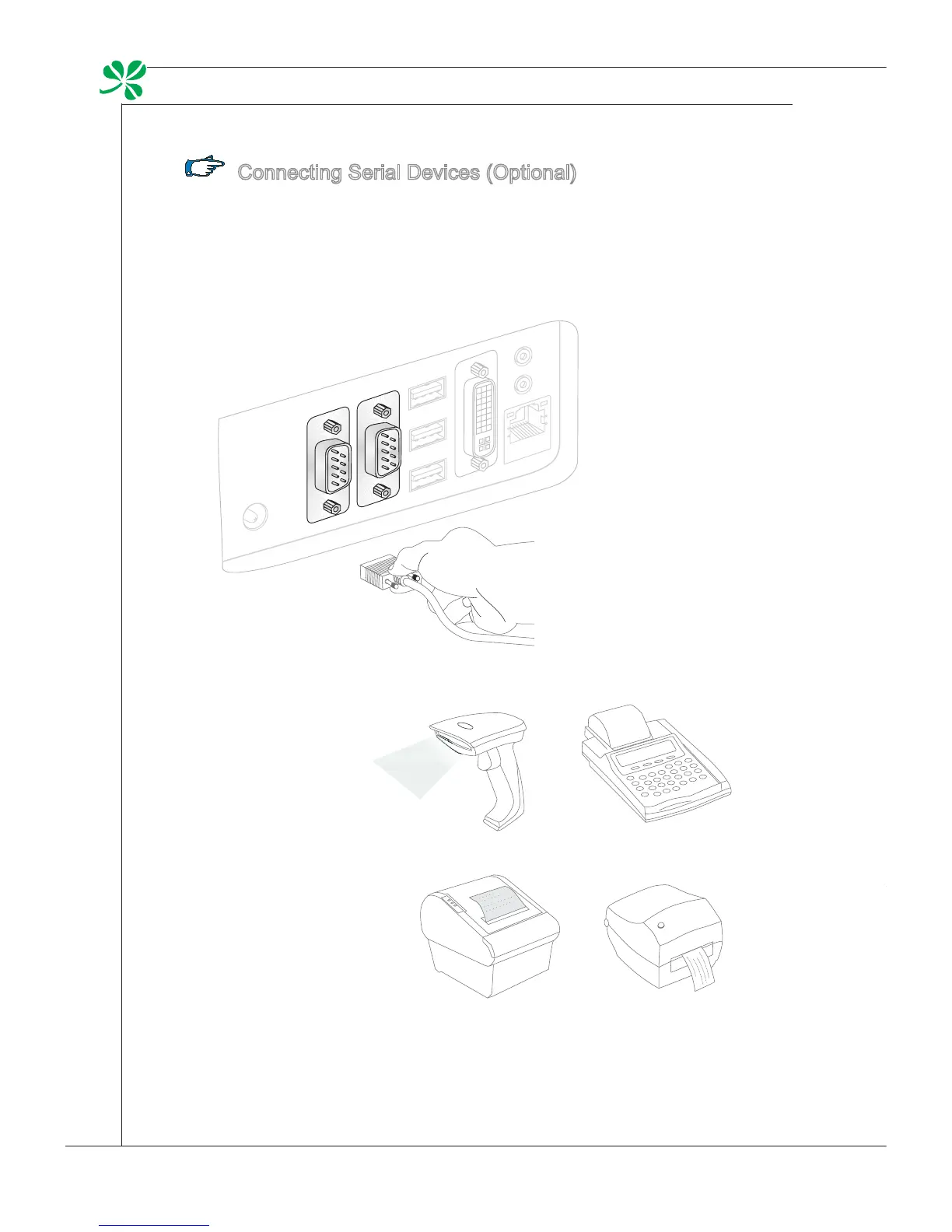 Connecting Serial Devices (Optional)