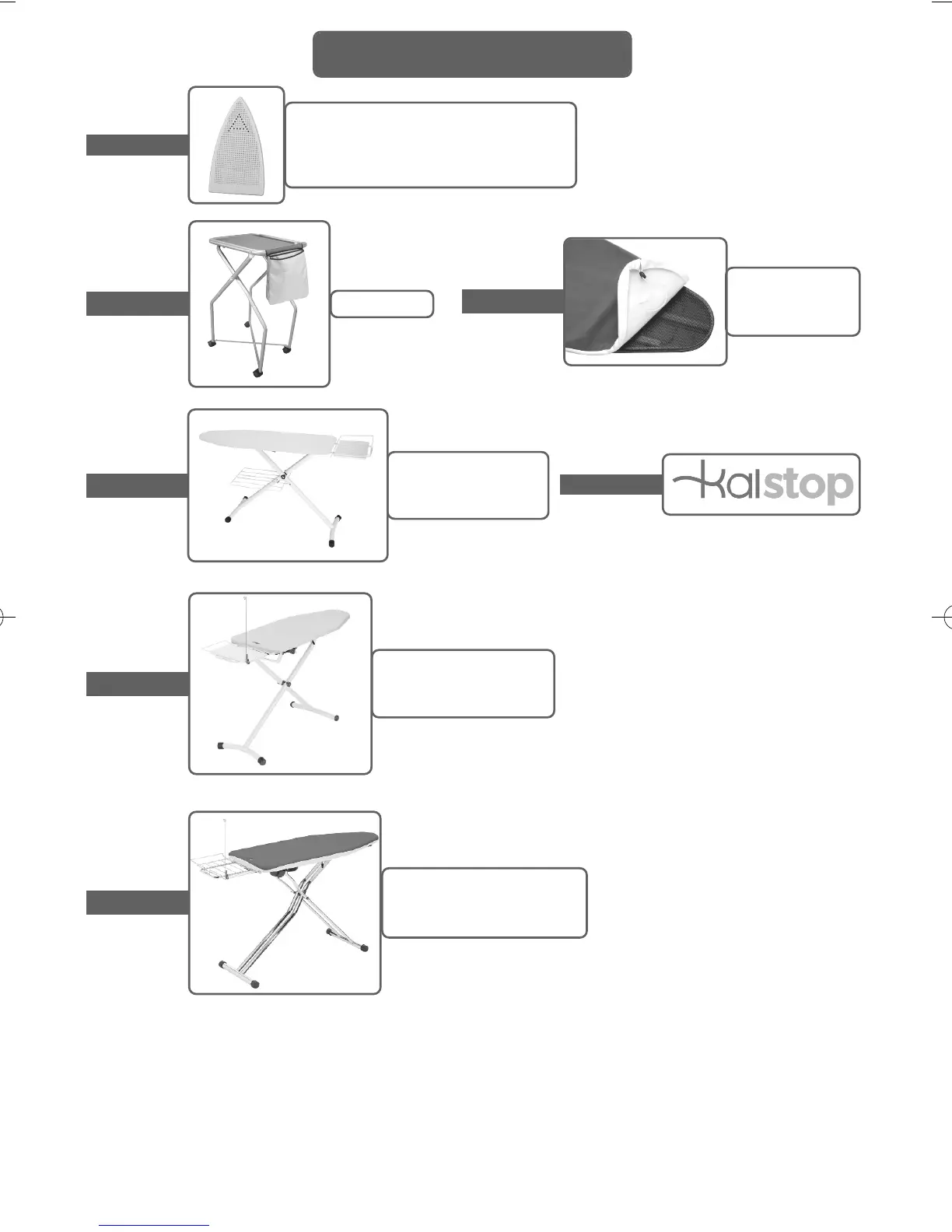 kalstop