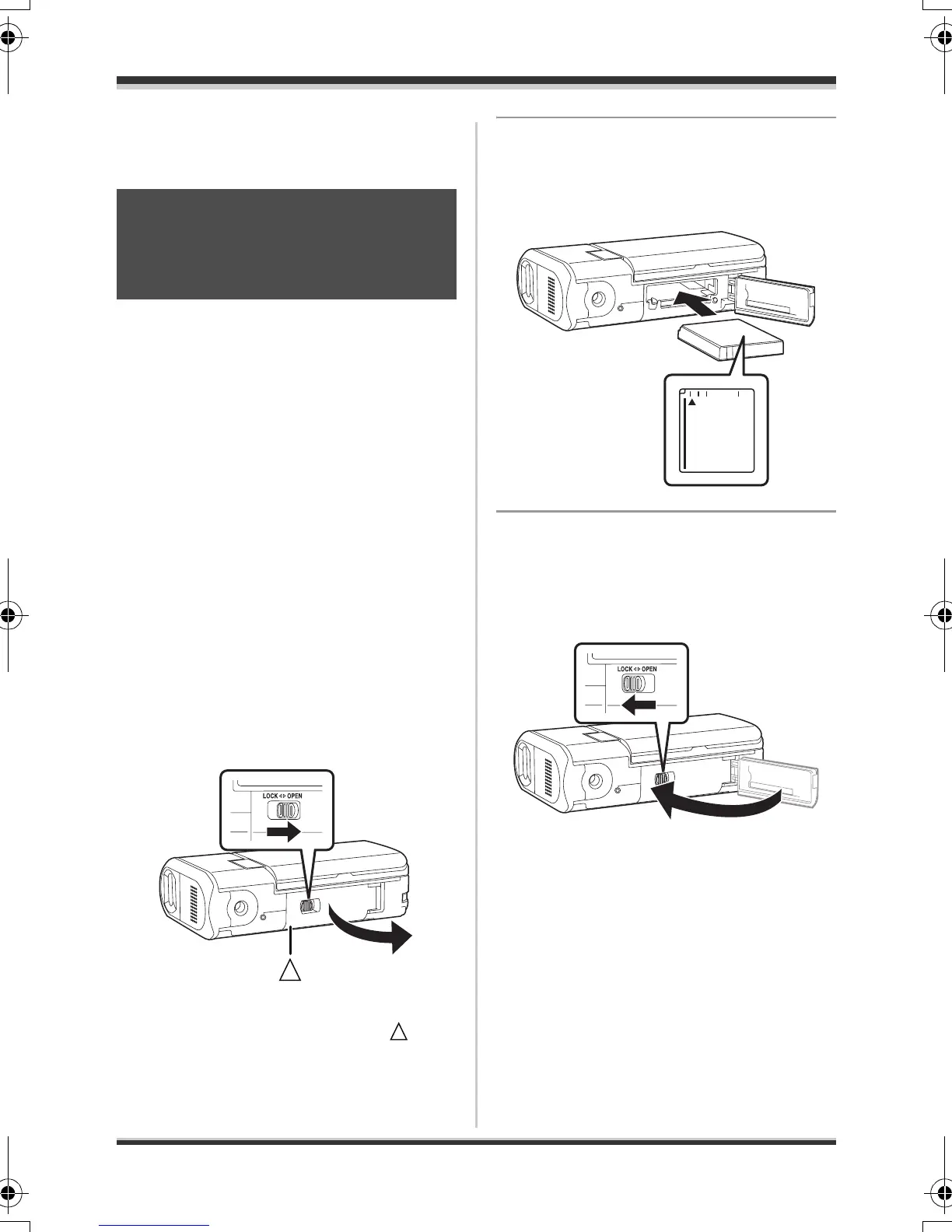 LOCK ◁▷ OPEN

LOCK ◁▷ OPEN