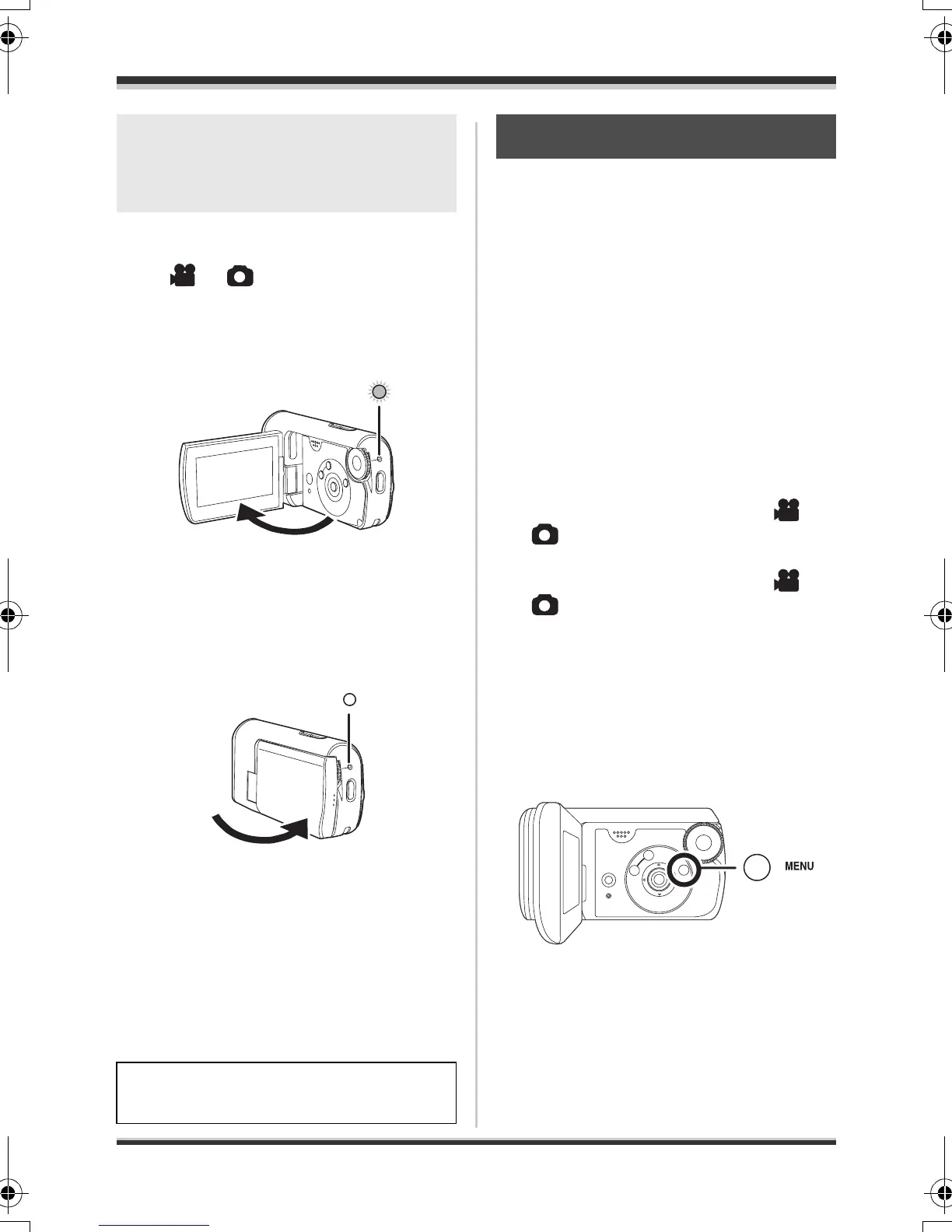 MENU