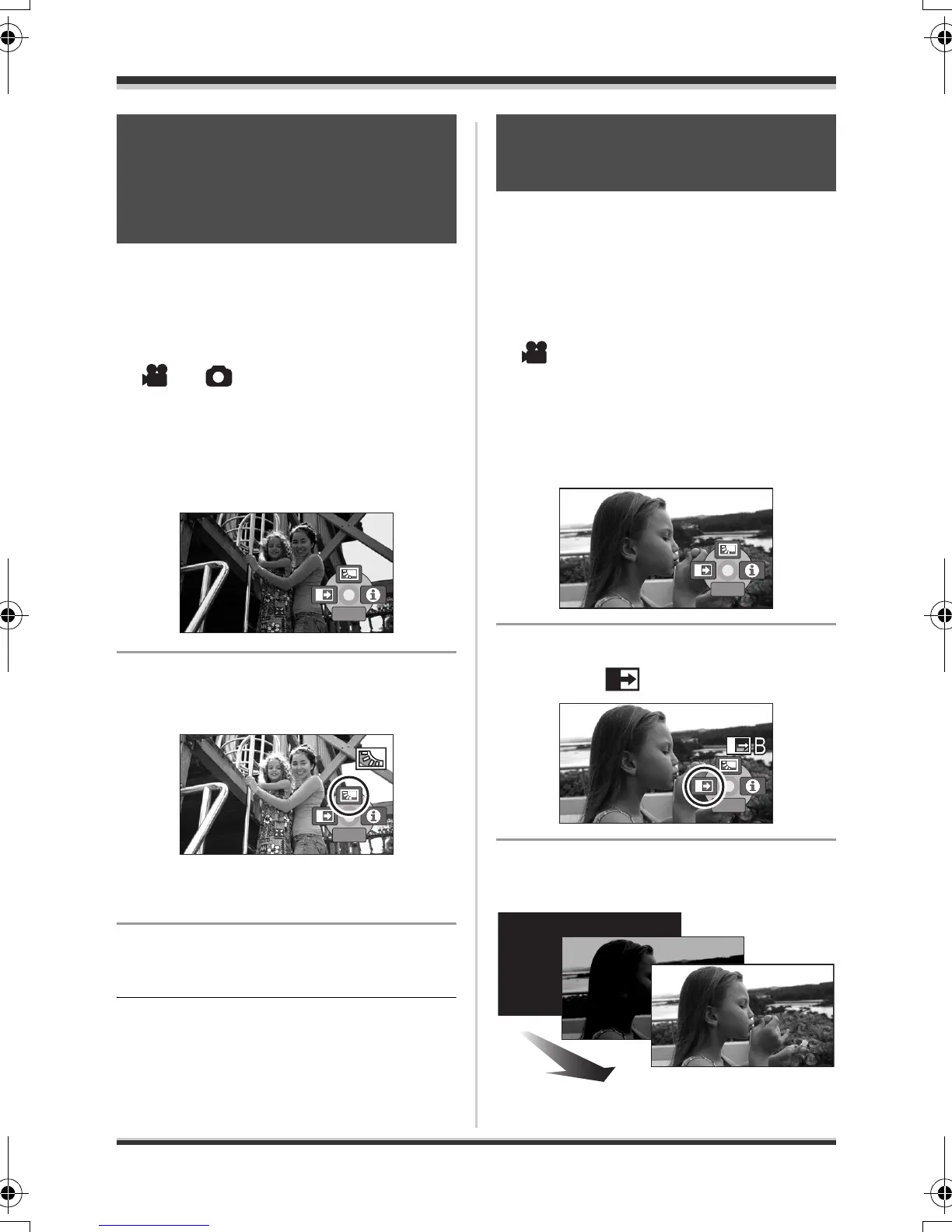 B