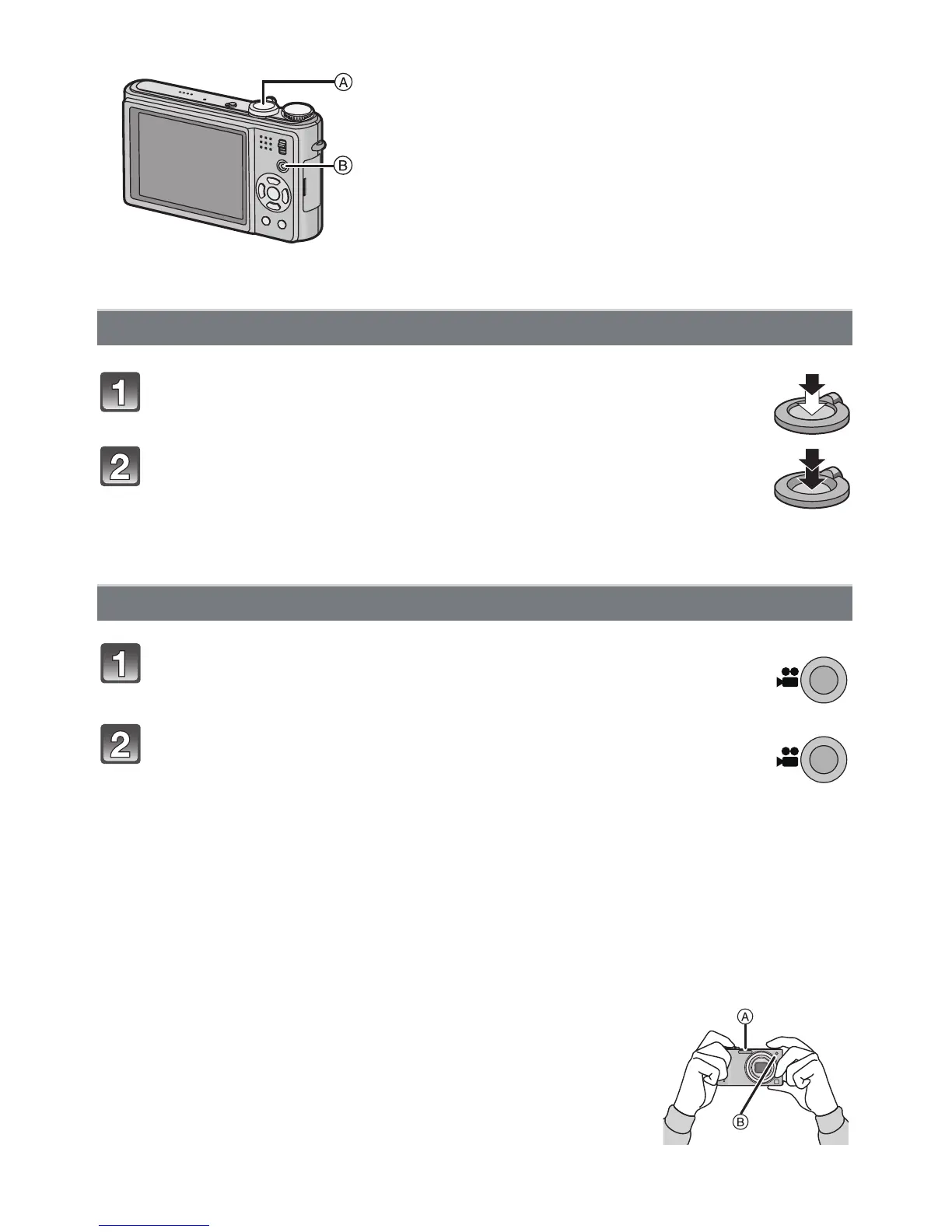 A

B

1

2

1

2

A

B