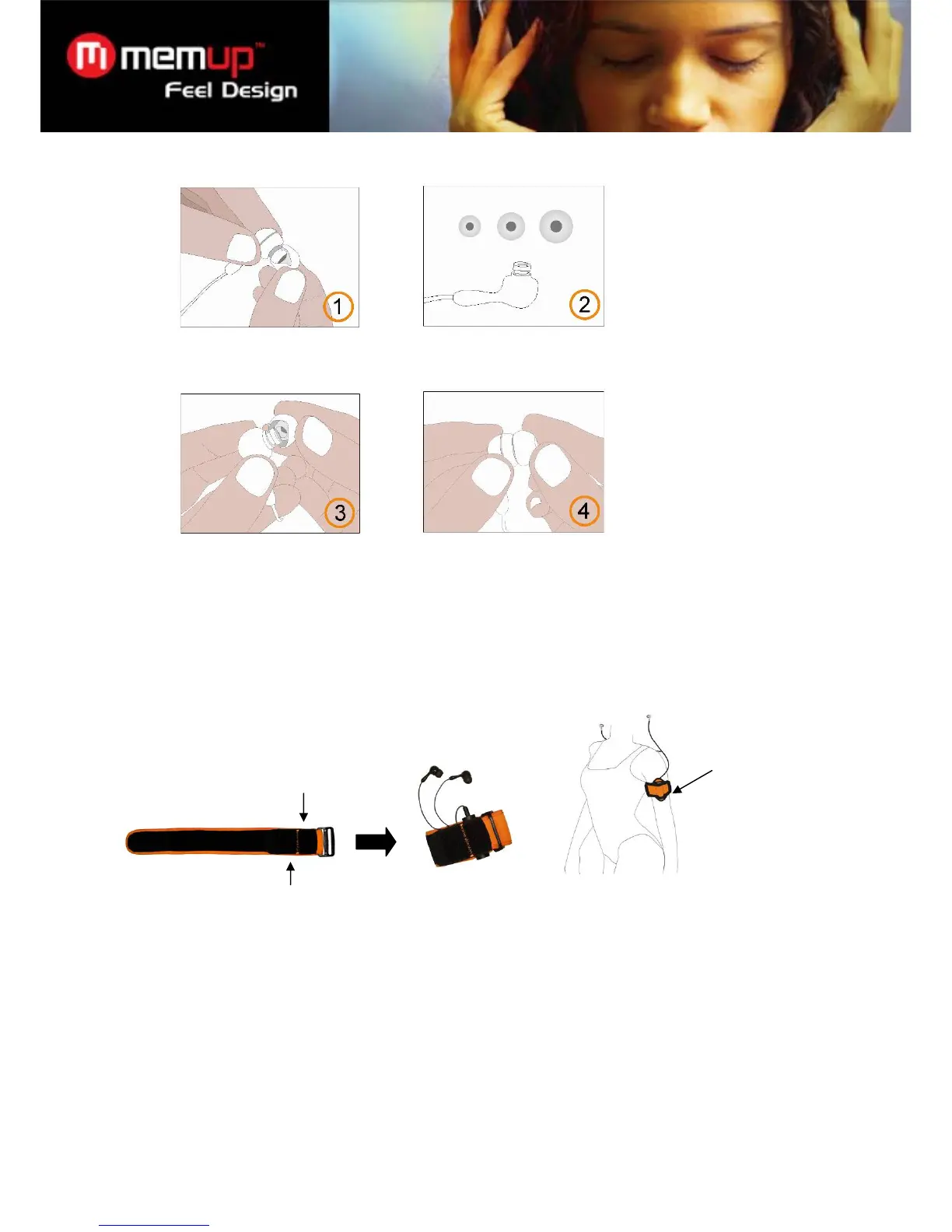 memup™
Feel Design

1

2

3

4