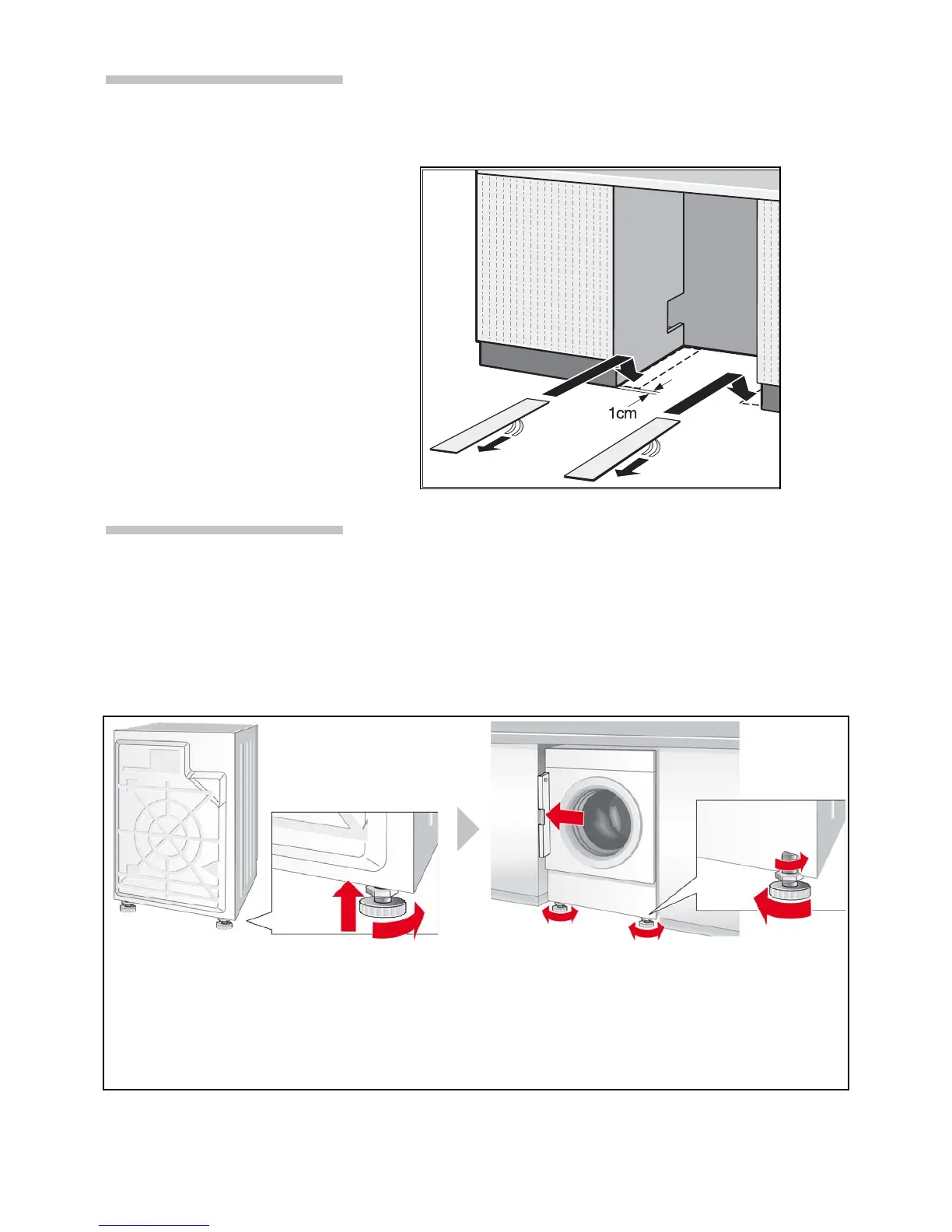 1cm