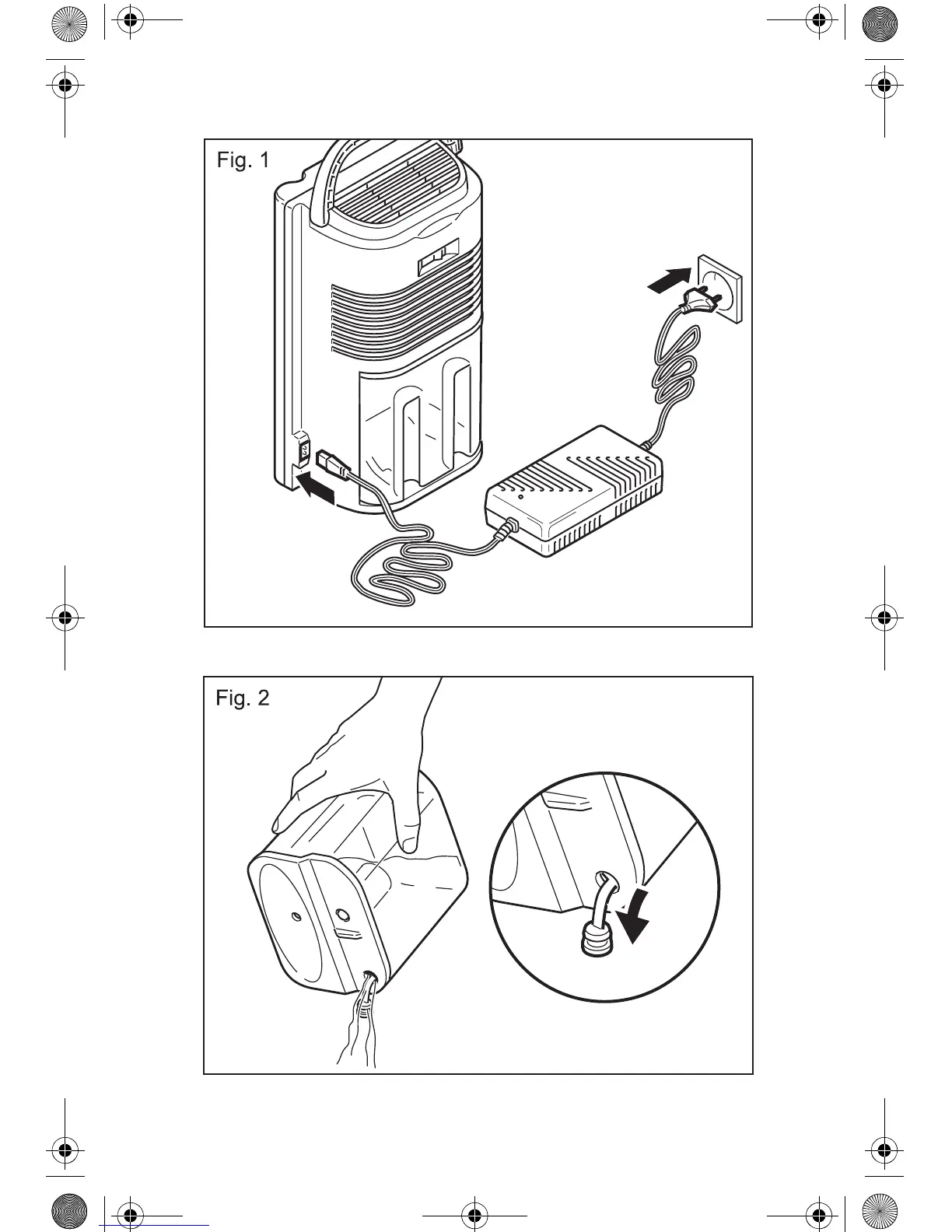 Fig. 1

Fig. 2