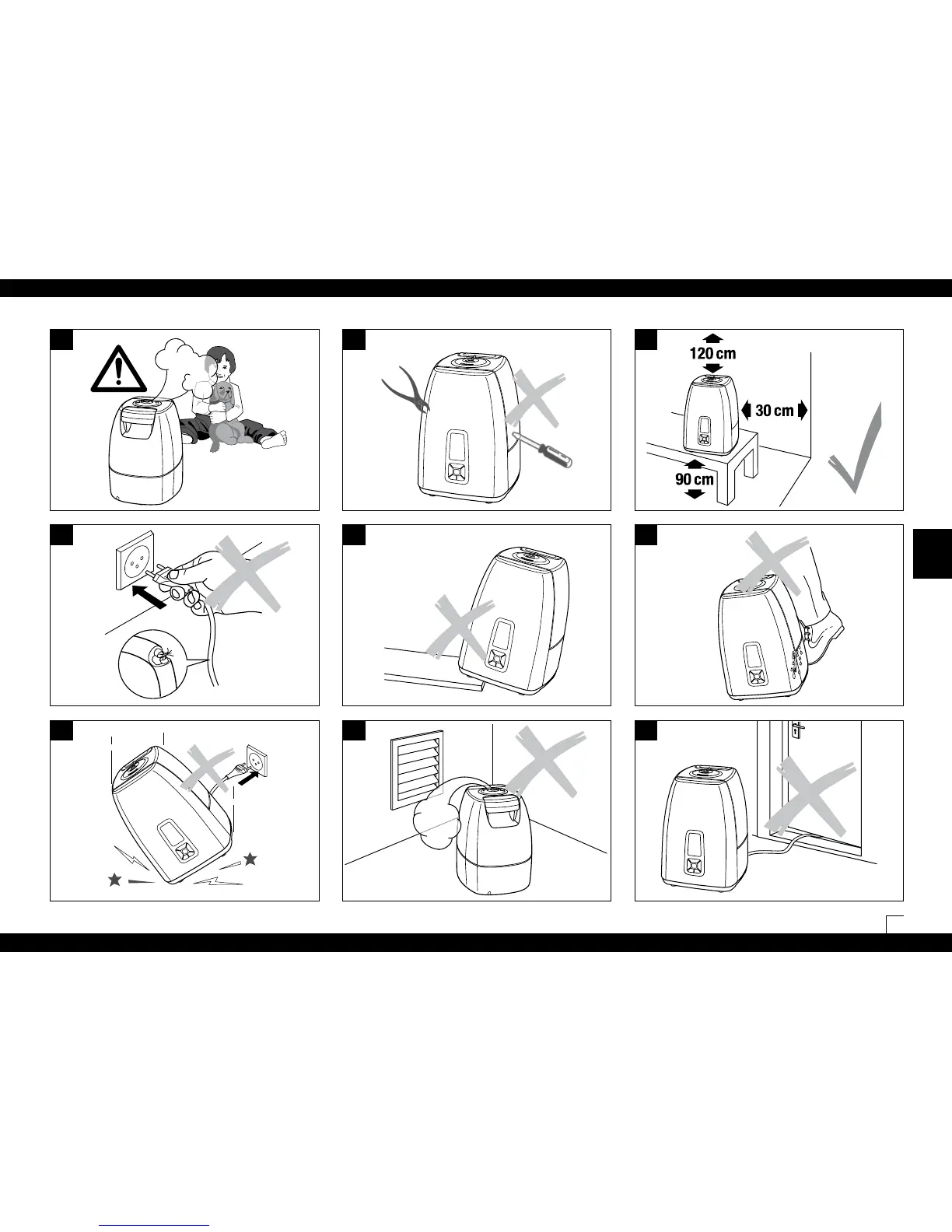 120 cm

30 cm

90 cm