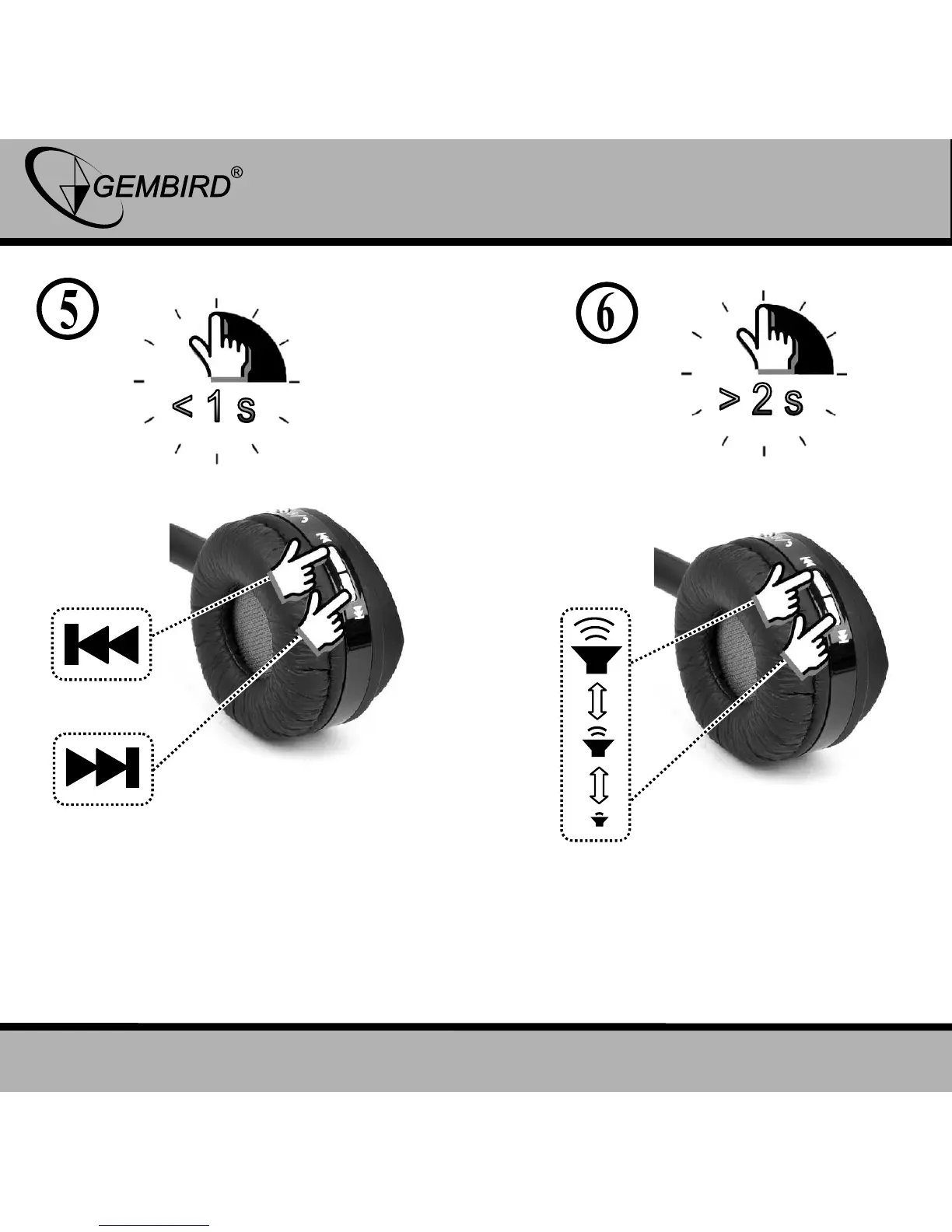 GEMBIRD®

5

< 1 s

6

> 2 s