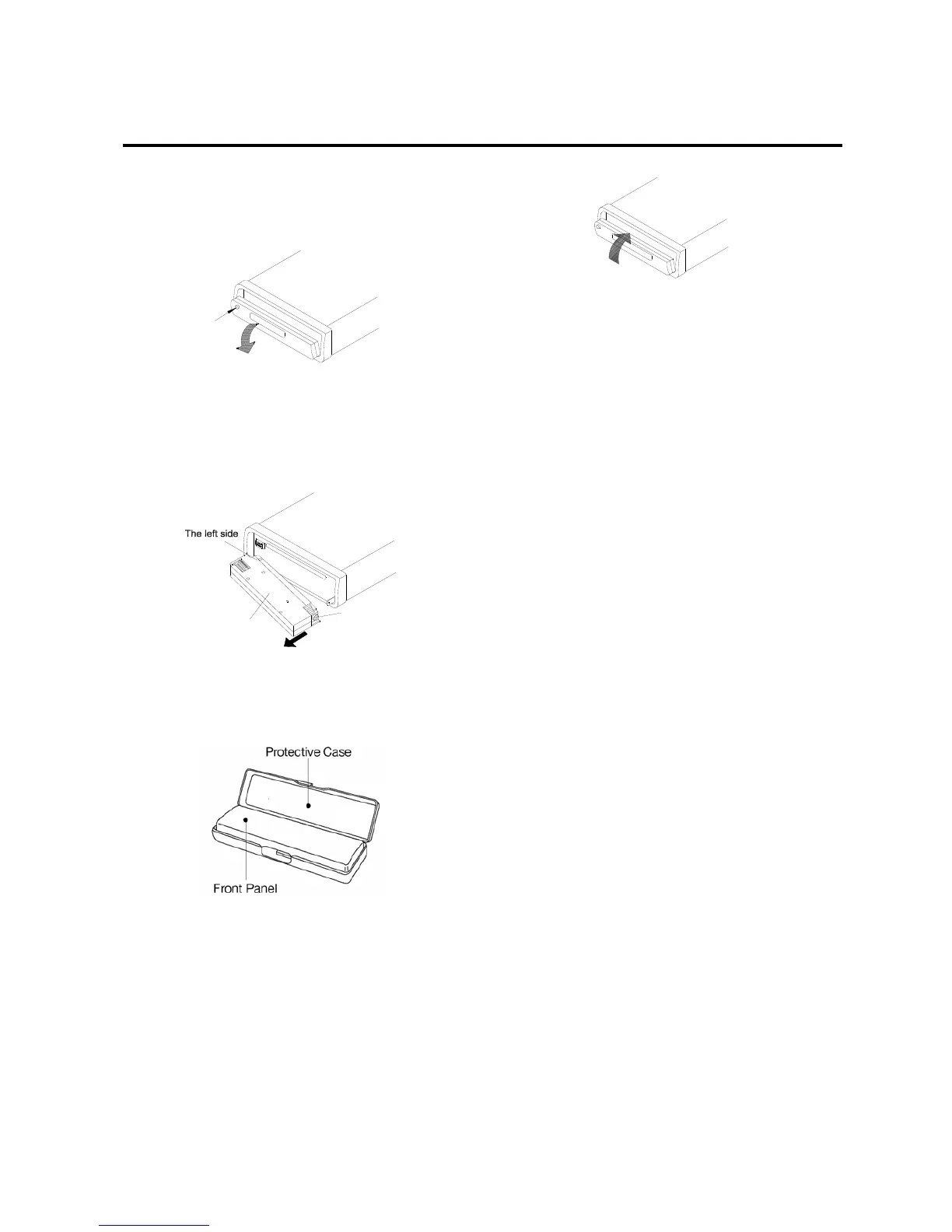 The left side

Protective Case

Front Panel