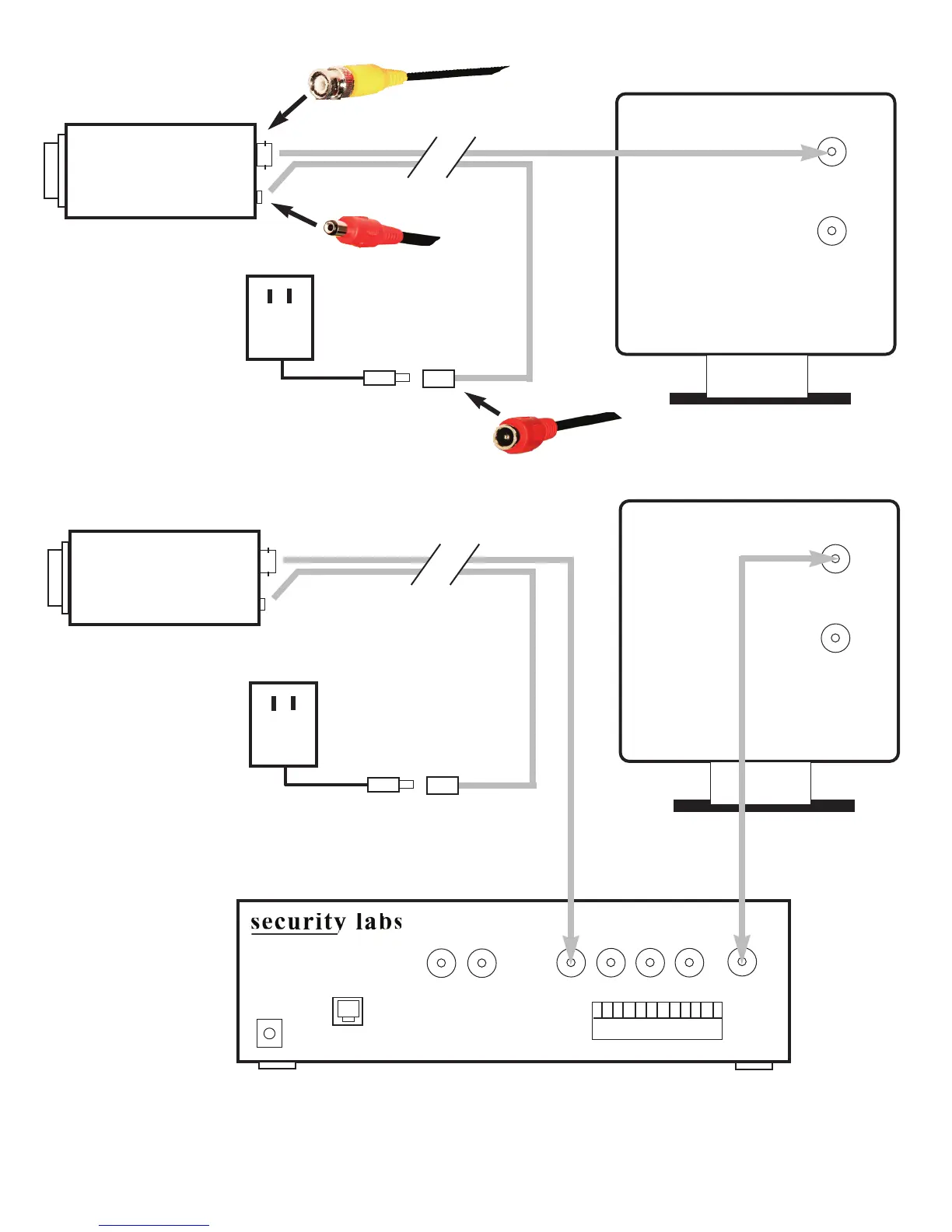 security labs