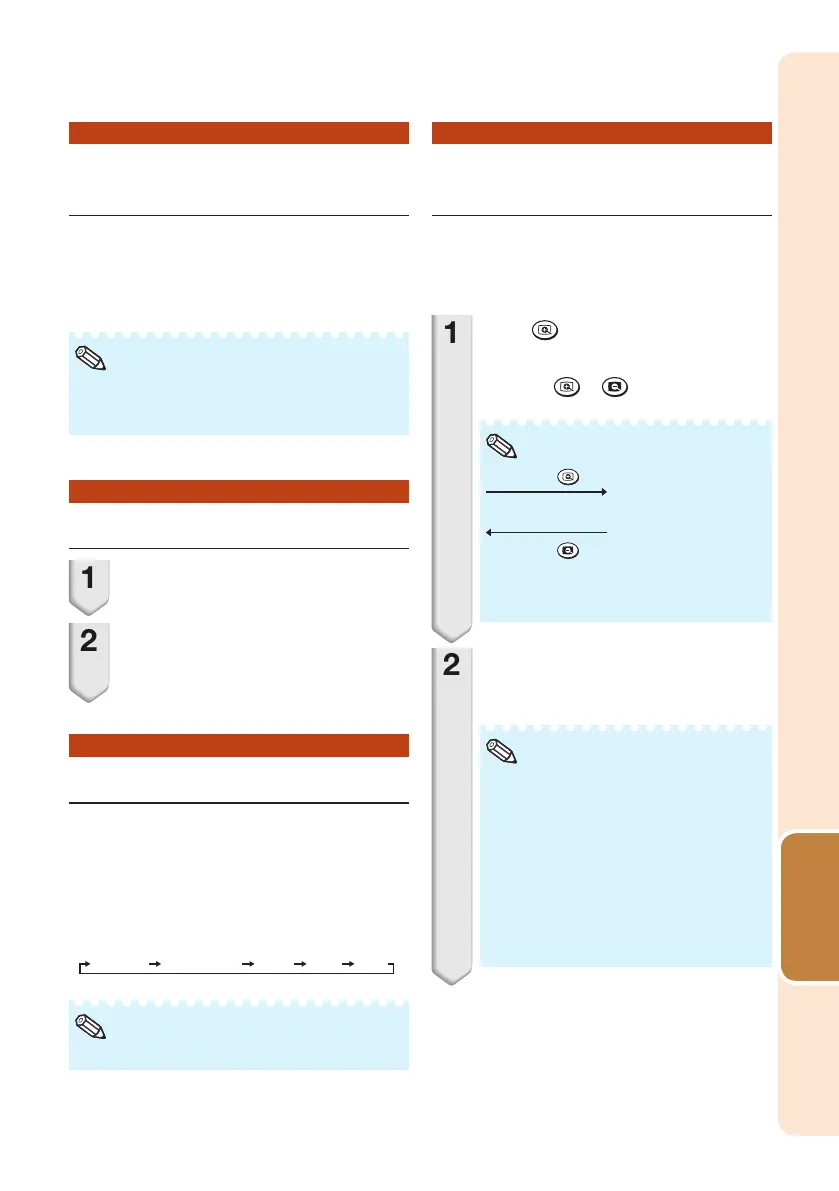 1

2

1

2