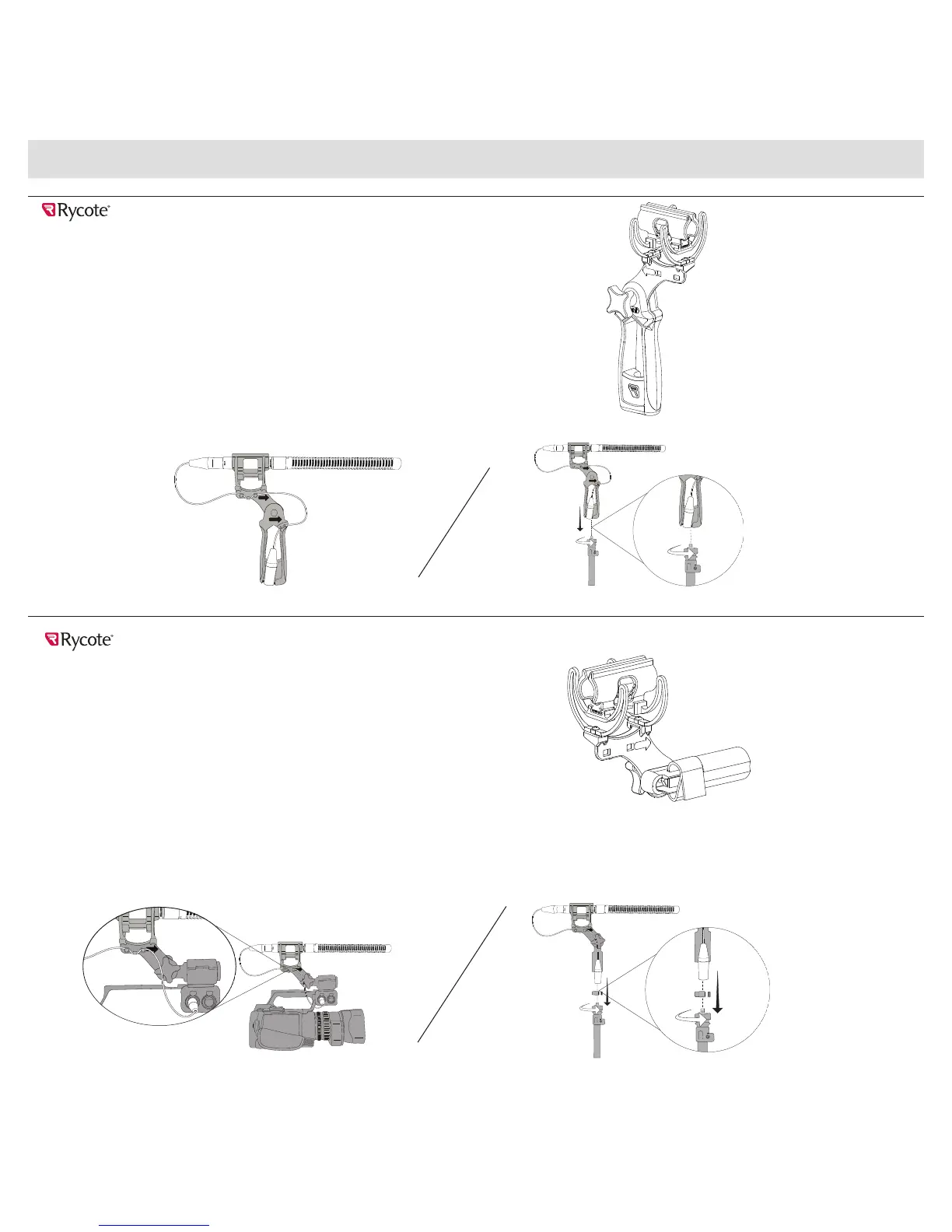 Rycote

Rycote