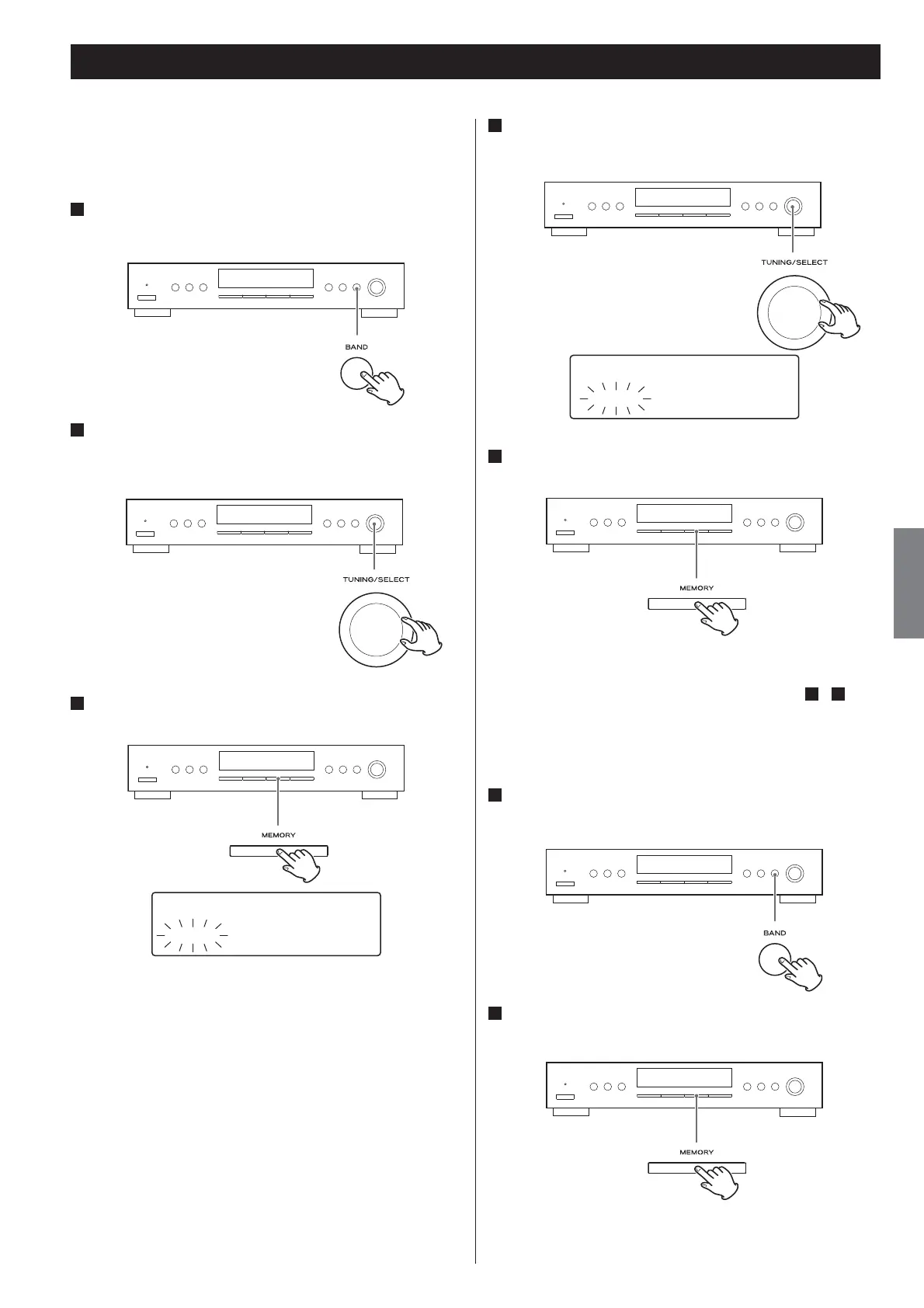 BAND

TUNING/SELECT

MEMORY

TUNING/SELECT

MEMORY

BAND

MEMORY