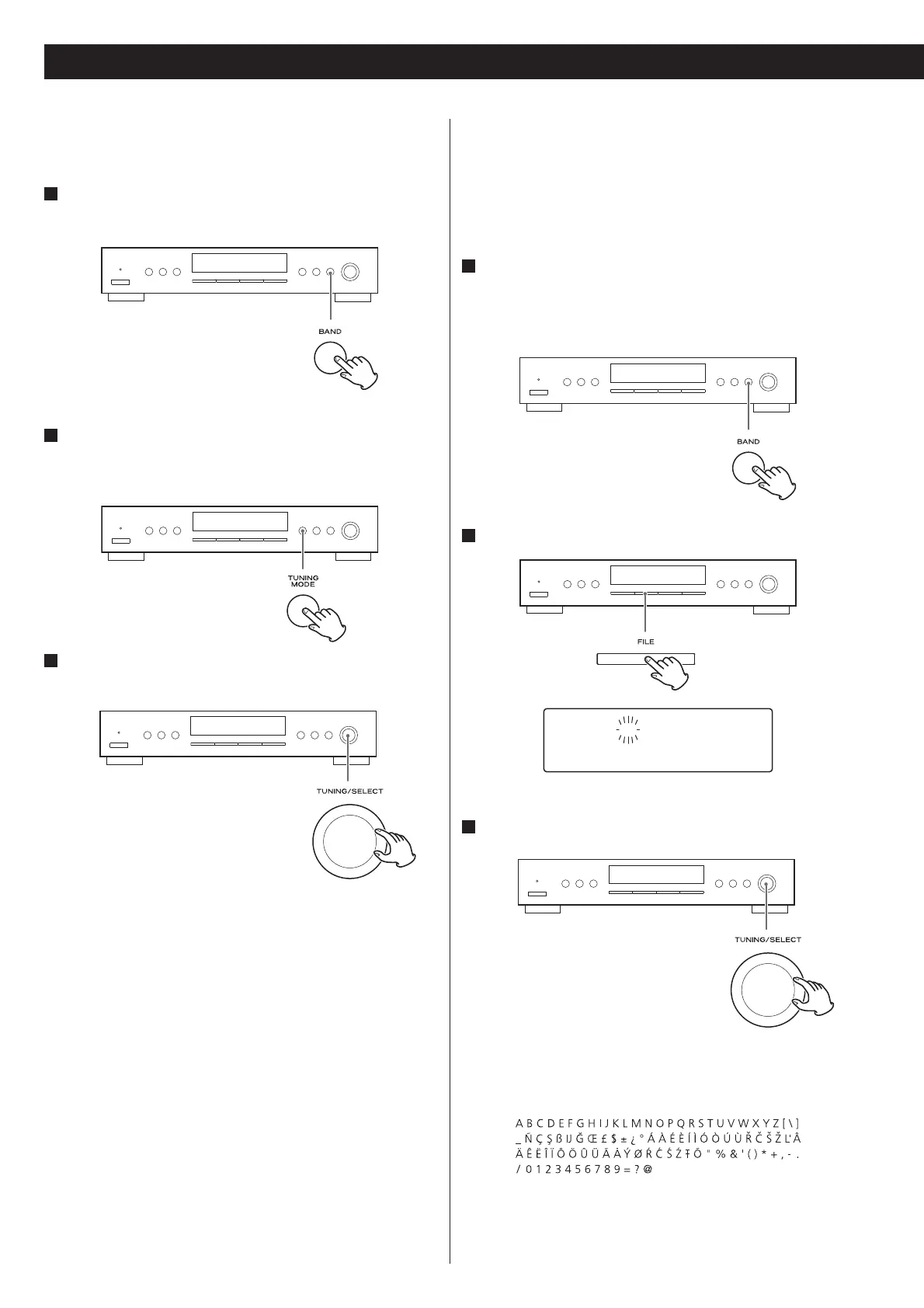 BAND

TUNING MODE

TUNING/SELECT

BAND

FILE

TUNING/SELECT

A B C D E F G H I J K L M N O P Q R S T U V W X Y Z [ \ ] _ Ñ Ç Ş ß IJ Ğ Œ £ $ ± ¿ ° Á À É È Í Ì Ó Ò Ú Ù Ř Č Š Ž Ľ Â Ä Ê Ë Î Ï Ô Ö Û Ü Ã Å Ý Ø Ŕ Ć Ś Ź Ŧ Ő " % & ' ( ) * + , - . / 0 1 2 3 4 5 6 7 8 9 = ? @