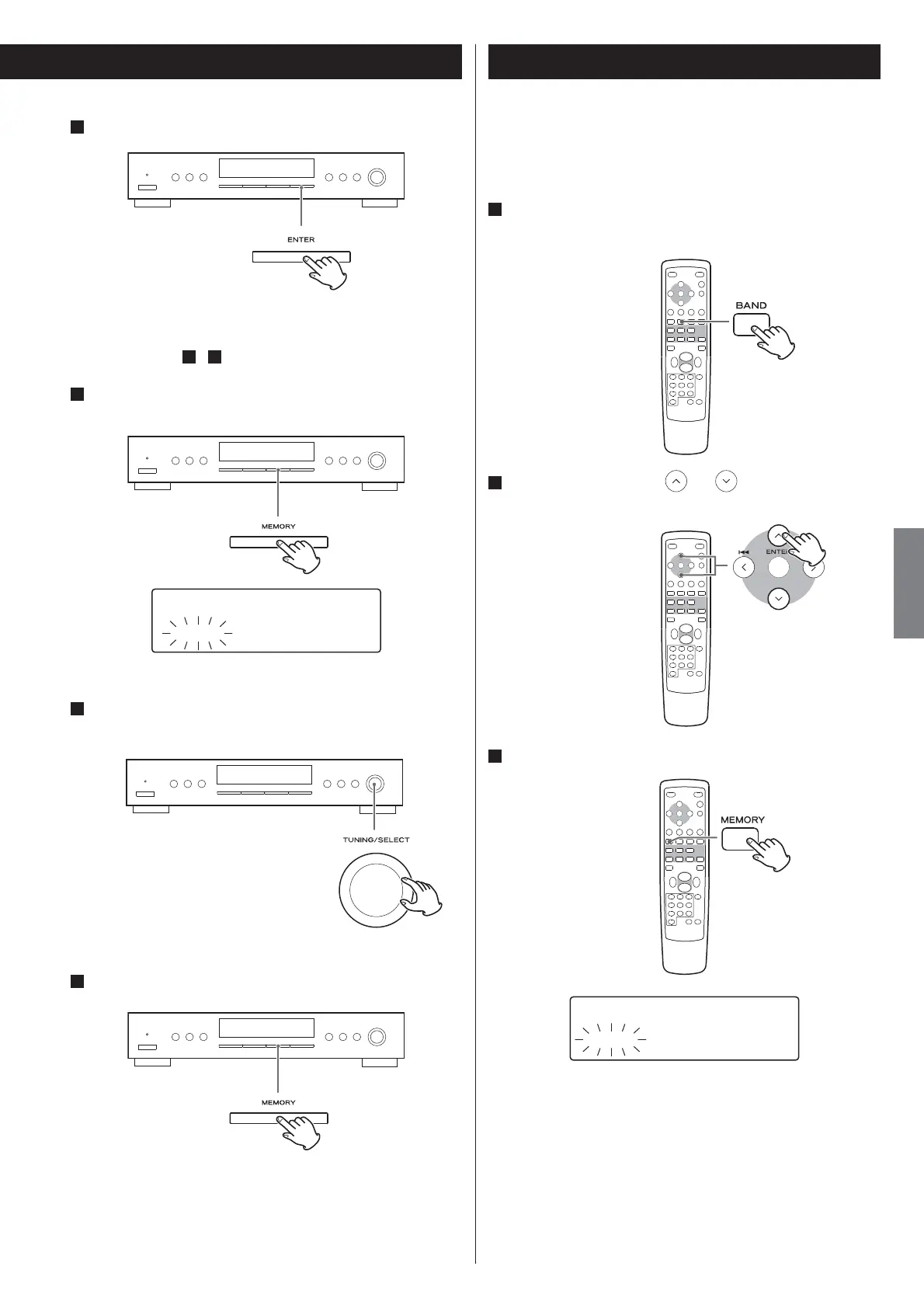 ENTER

MEMORY

TUNING/SELECT

MEMORY

BAND

ENTER

MEMORY