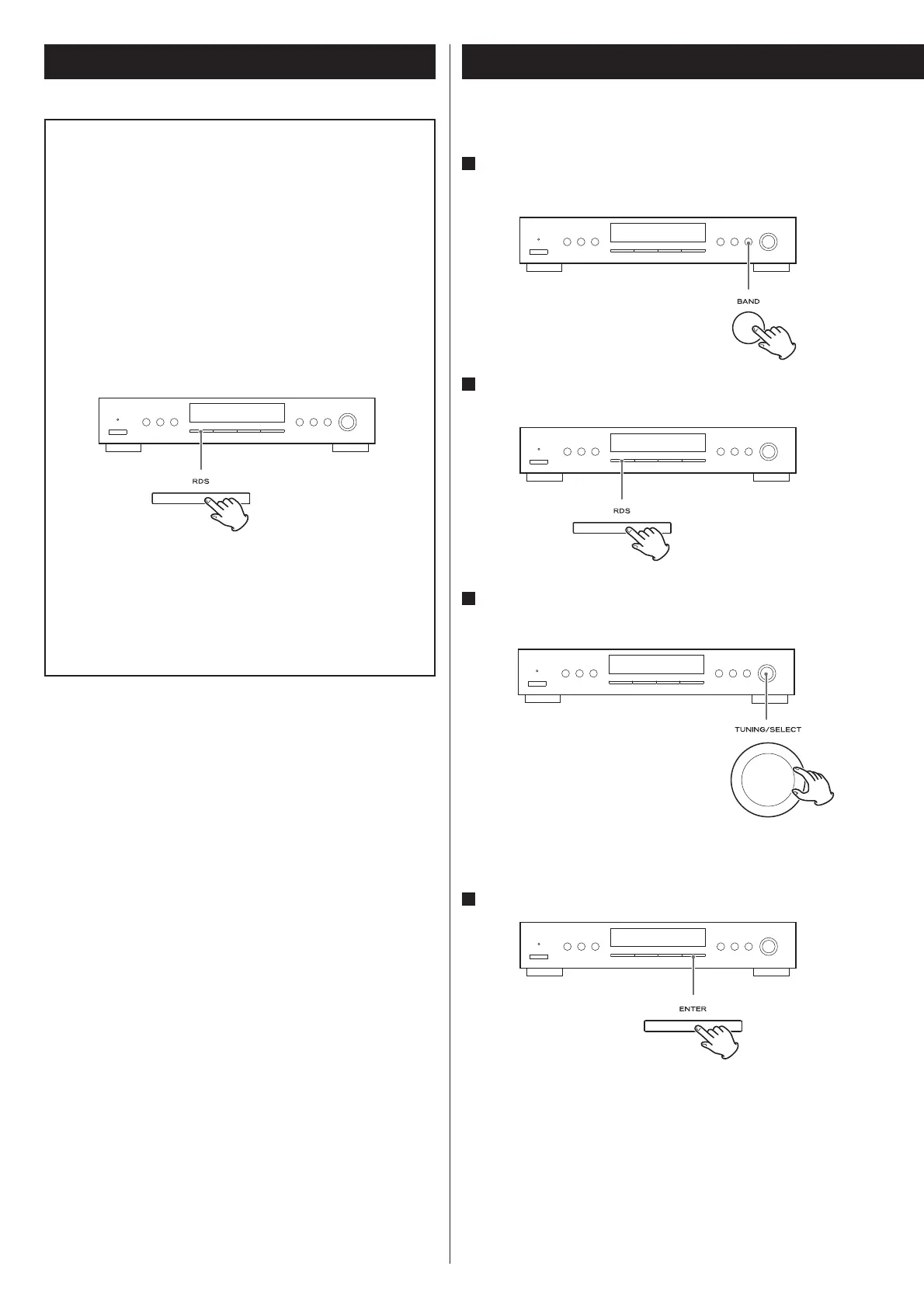 RDS

BAND

RDS

TUNING/SELECT

ENTER