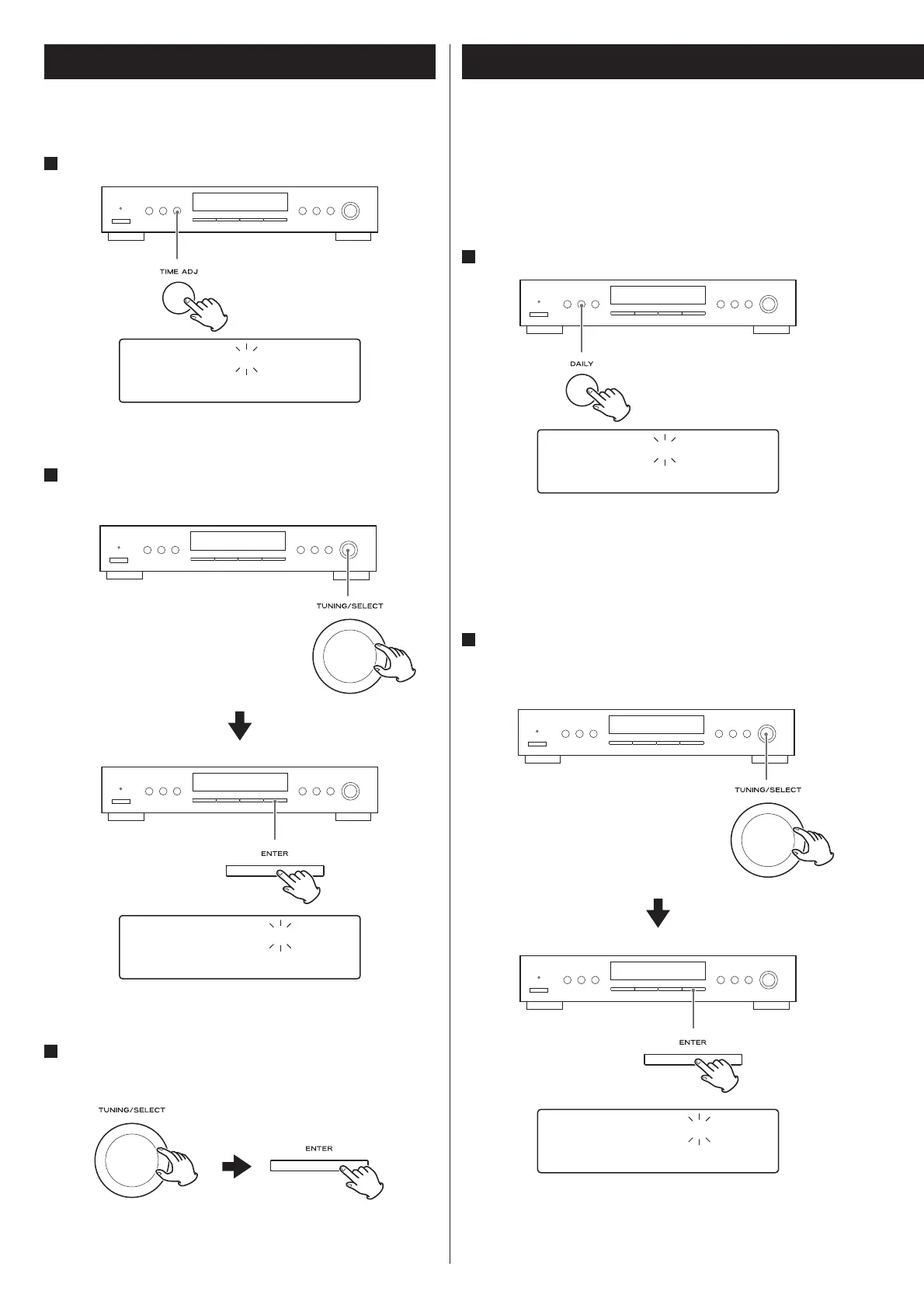 TIME ADJ

TUNING/SELECT

ENTER

TUNING/SELECT

ENTER

DAILY

TUNING/SELECT

ENTER