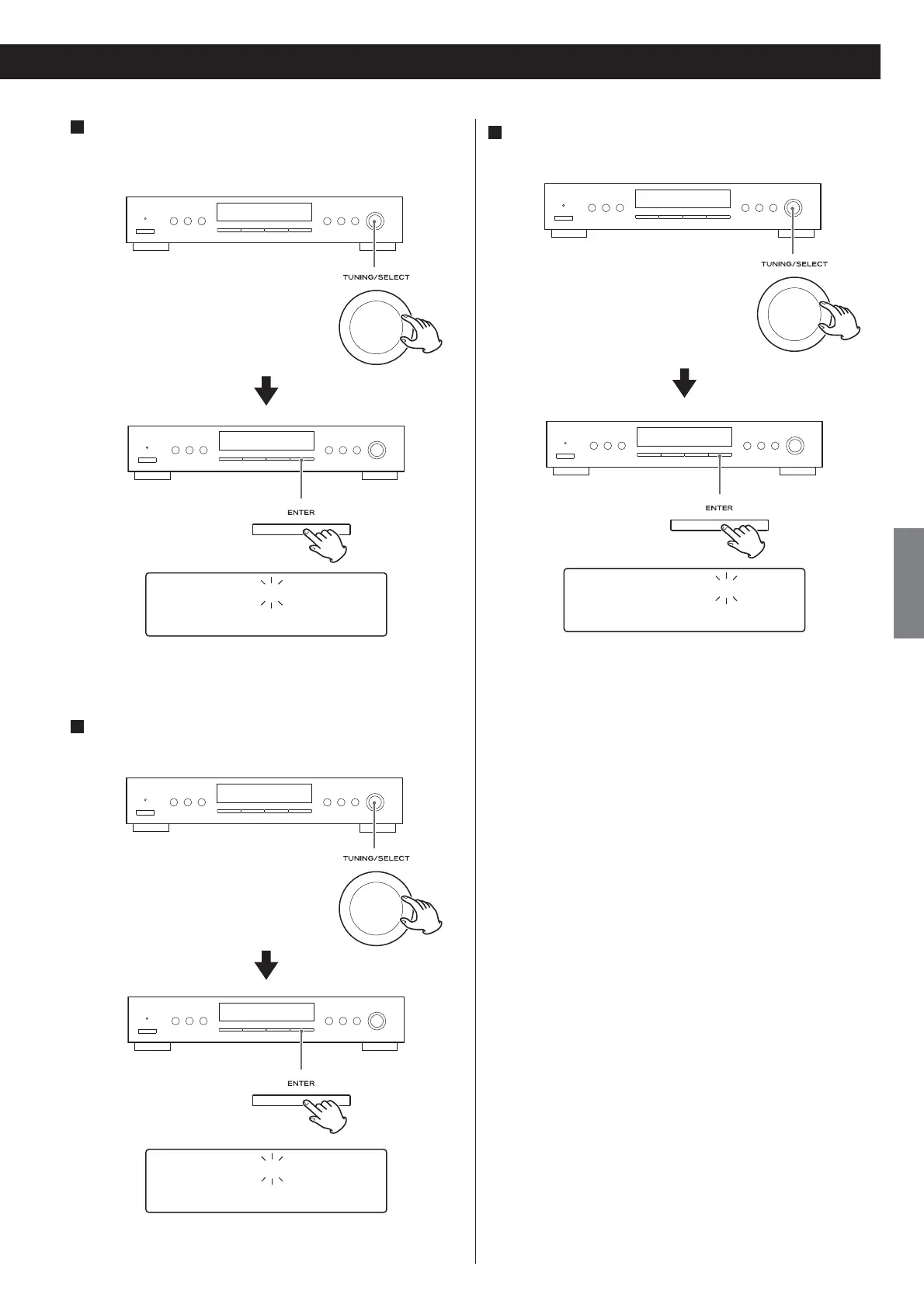 TUNING/SELECT

ENTER

TUNING/SELECT

ENTER

TUNING/SELECT

ENTER