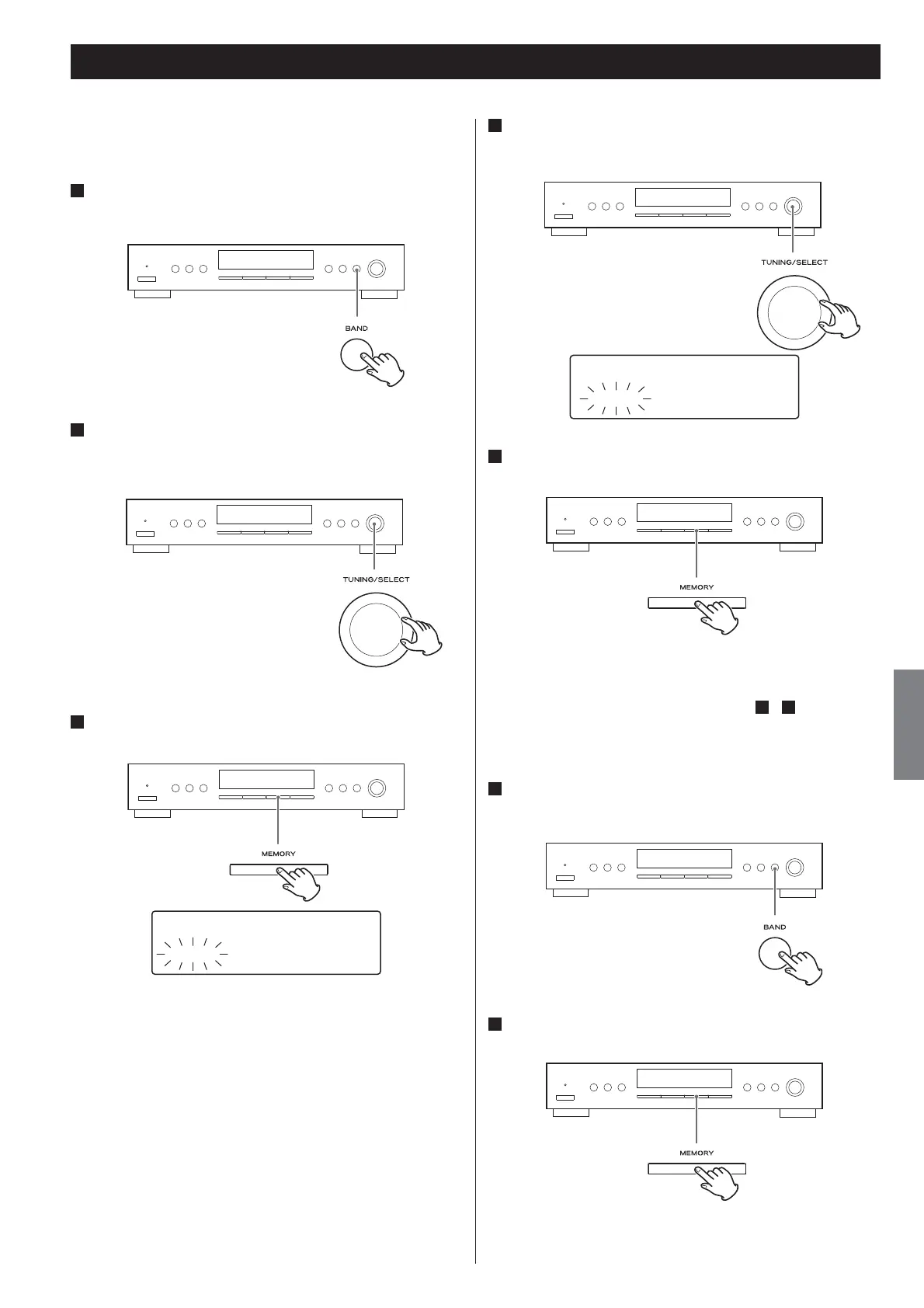 BAND

TUNING/SELECT

MEMORY

TUNING/SELECT

MEMORY

BAND

MEMORY