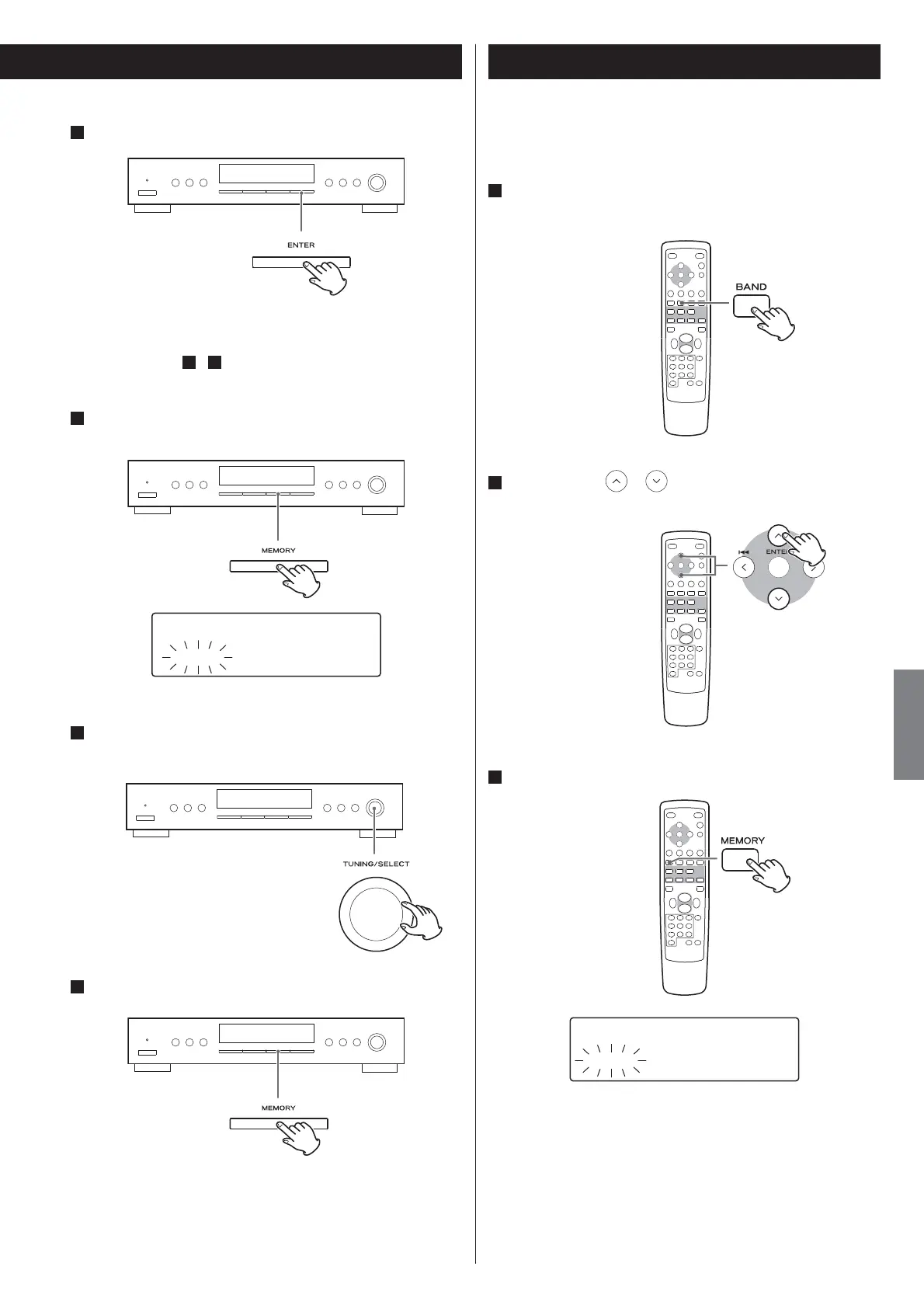 ENTER

MEMORY

TUNING/SELECT

MEMORY

BAND

ENTER

MEMORY