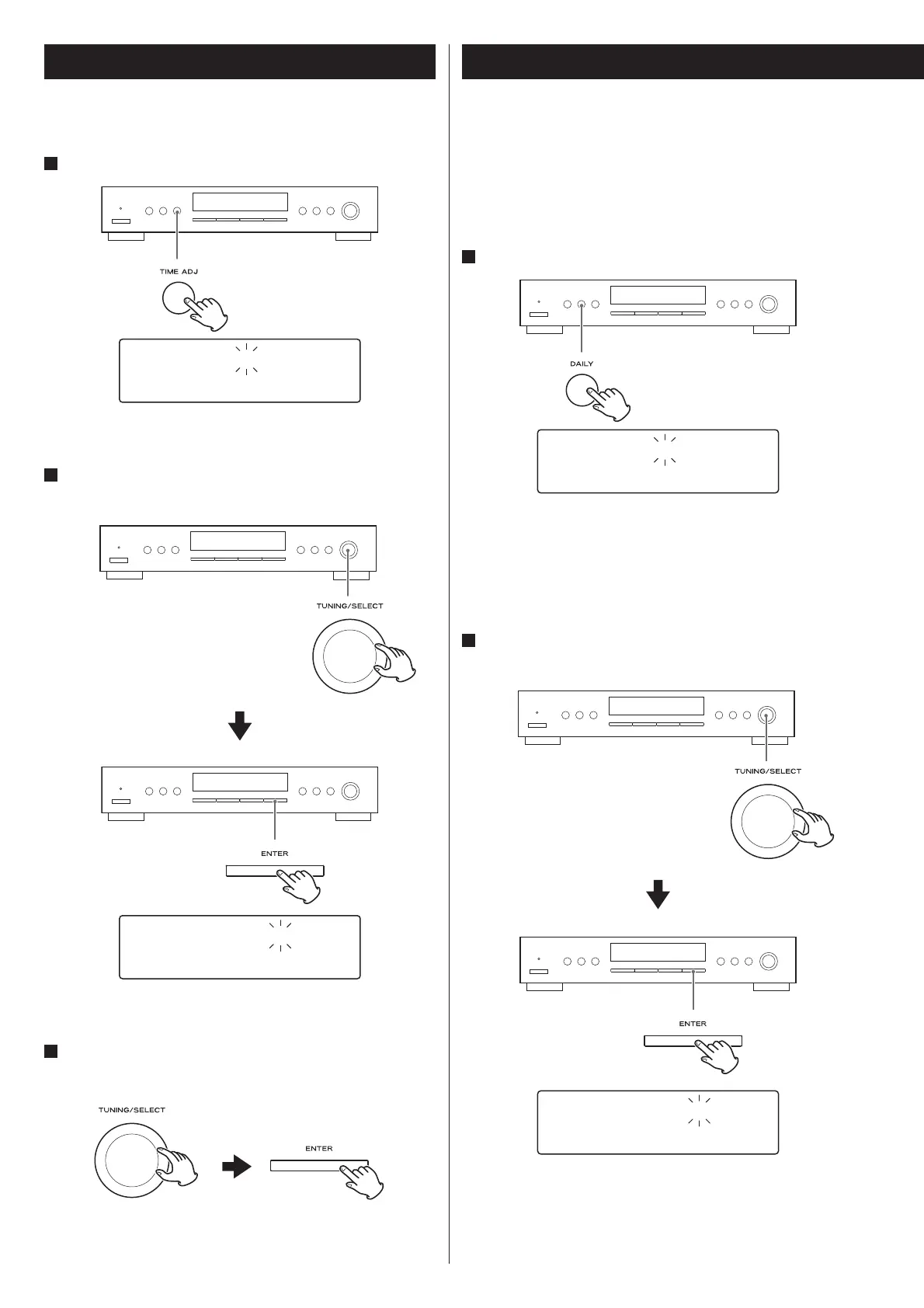 TIME ADJ

TUNING/SELECT

ENTER

TUNING/SELECT

ENTER

DAILY

TUNING/SELECT

ENTER